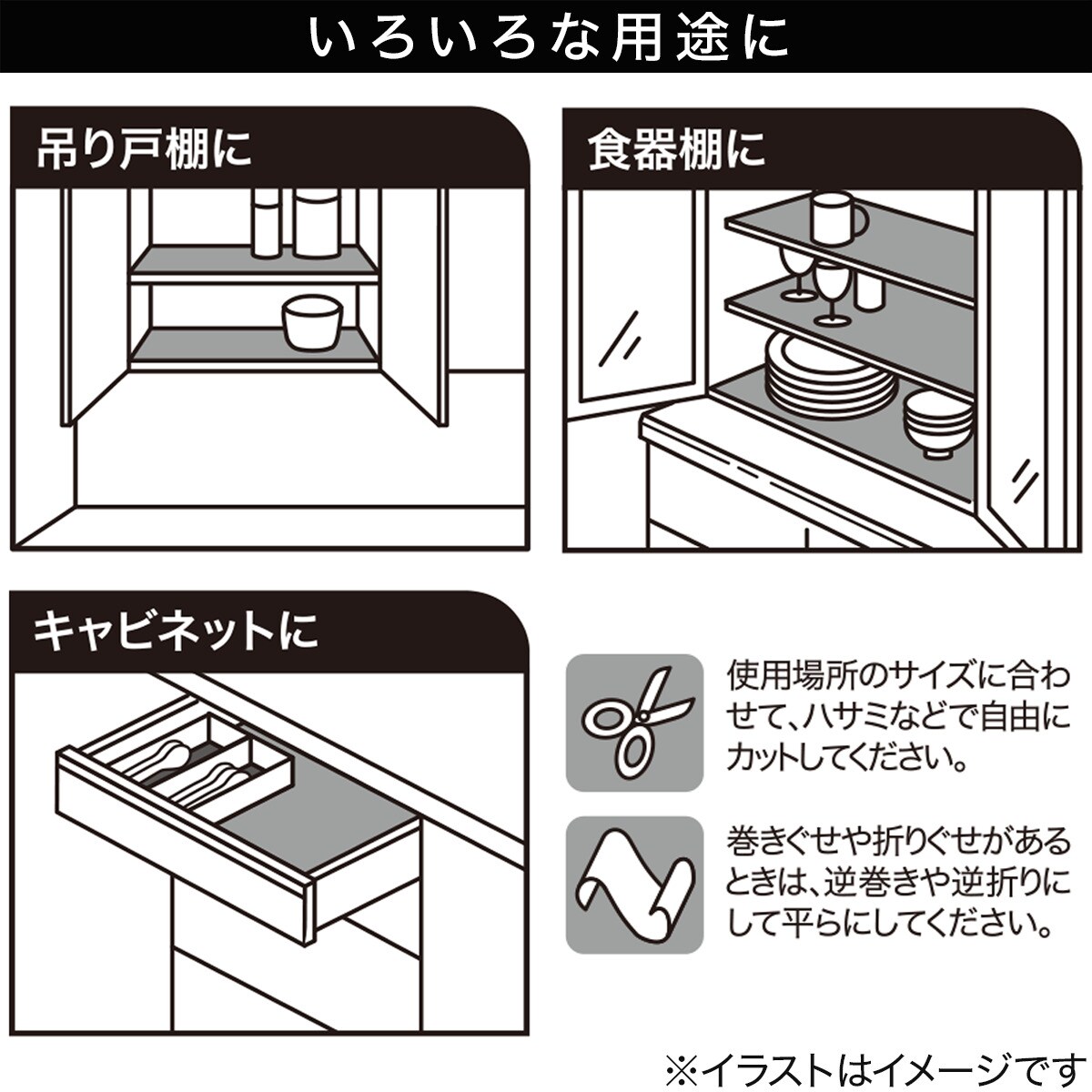 いろいろな用途に

吊り戸棚に

食器棚に

キャビネットに

使用場所のサイズに合わせて、ハサミなどで自由にカットしてください。

巻きぐせや折りぐせがあるときは、逆巻きや逆折りにして平らにしてください。

※イラストはイメージです