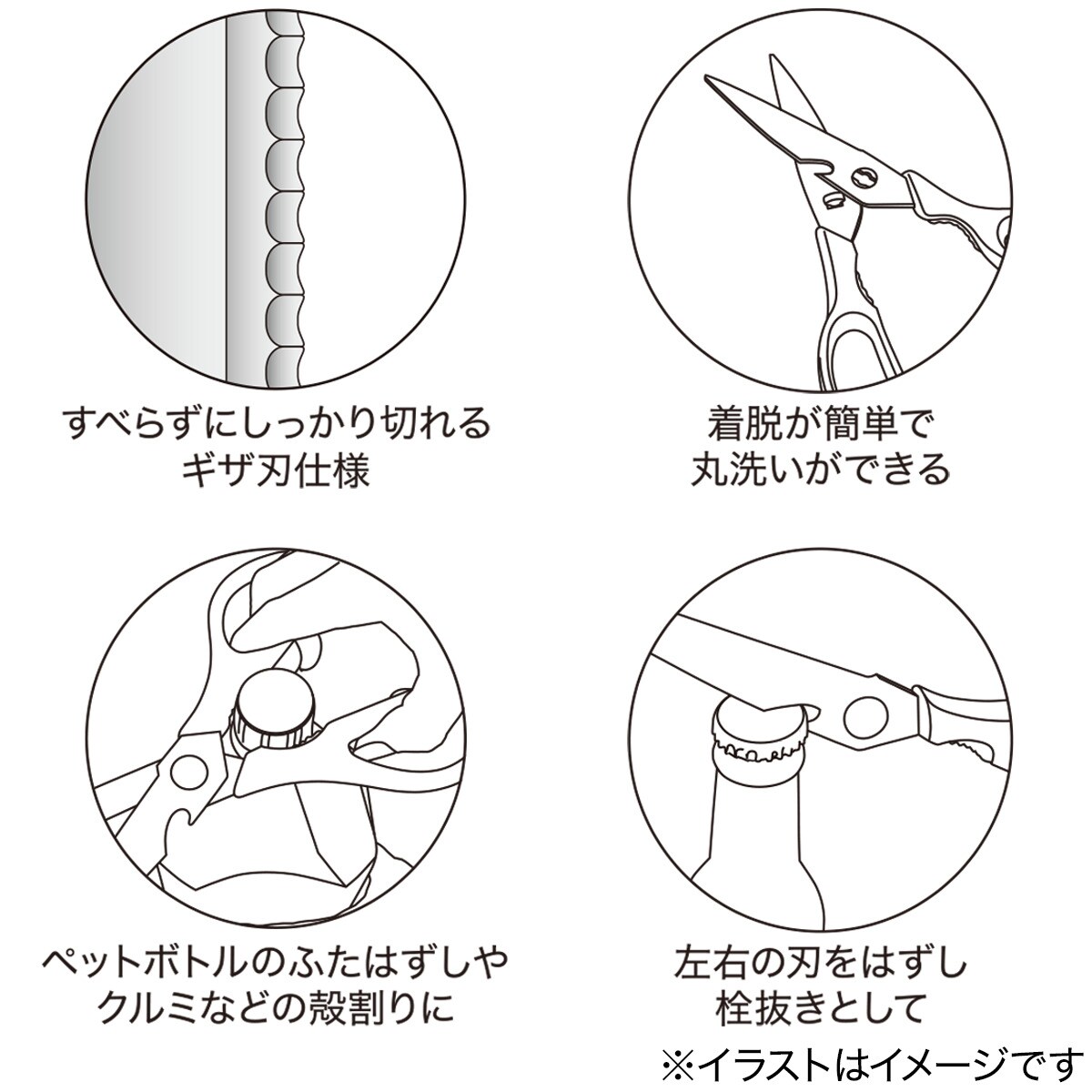 すべらずにしっかり切れる
ギザ刃仕様

着脱が簡単で
丸洗いができる

ペットボトルのふたはずしや
クルミなどの殻割りに

左右の刃をはずし
栓抜きとして

※イラストはイメージです