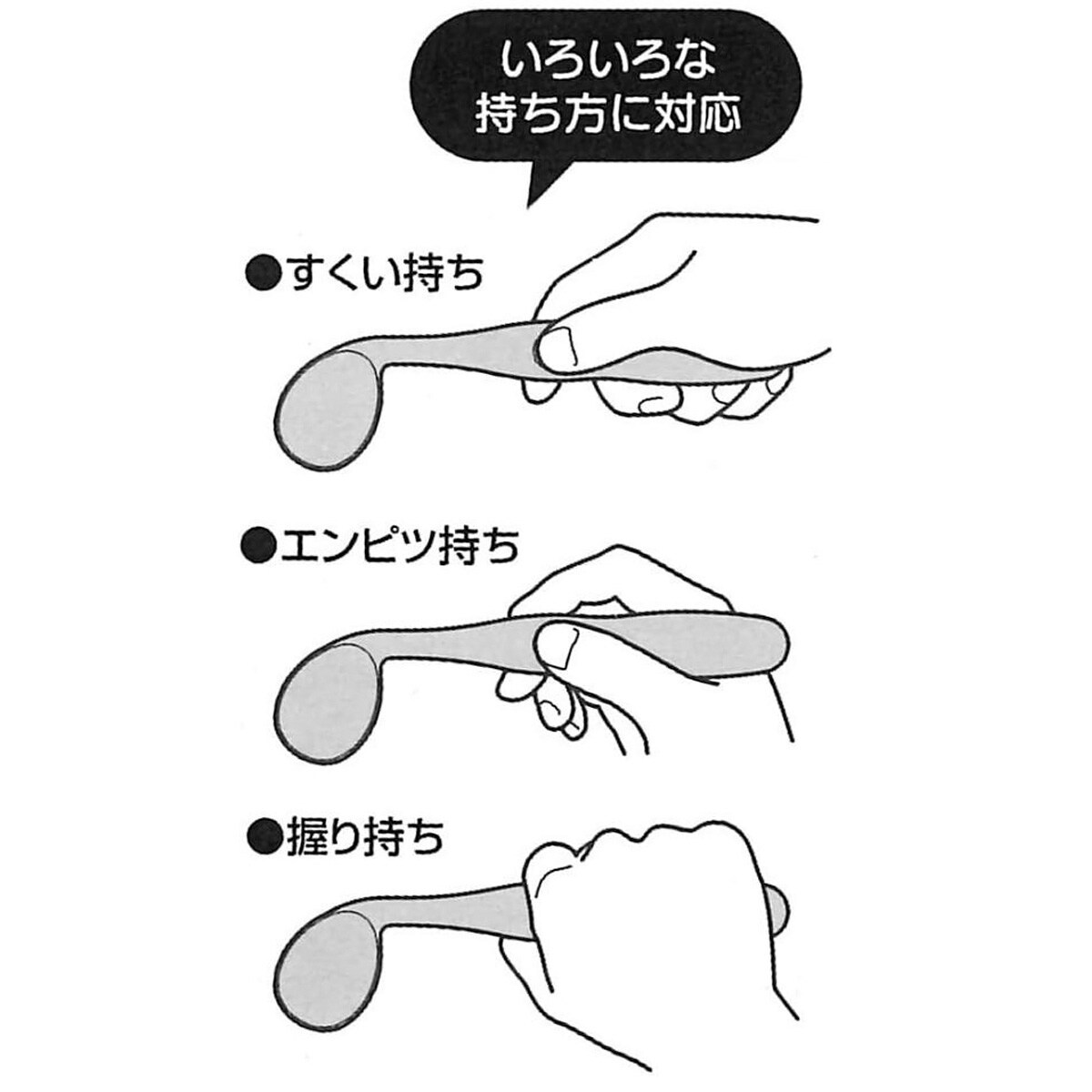 いろいろな
持ち方に対応

●すくい持ち

●エンピツ持ち

●握り持ち