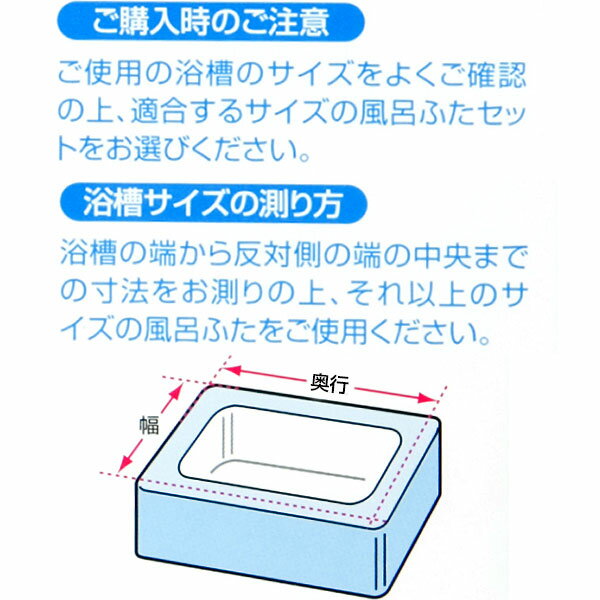 ご購入時のご注意

ご使用の浴槽のサイズをよくご確認の上、適合するサイズの風呂ふたセットをお選びください。

浴槽サイズの測り方

浴槽の端から反対側の端の中央までの寸法をお測りの上、それ以上のサイズの風呂ふたをご使用ください。

奥行

幅