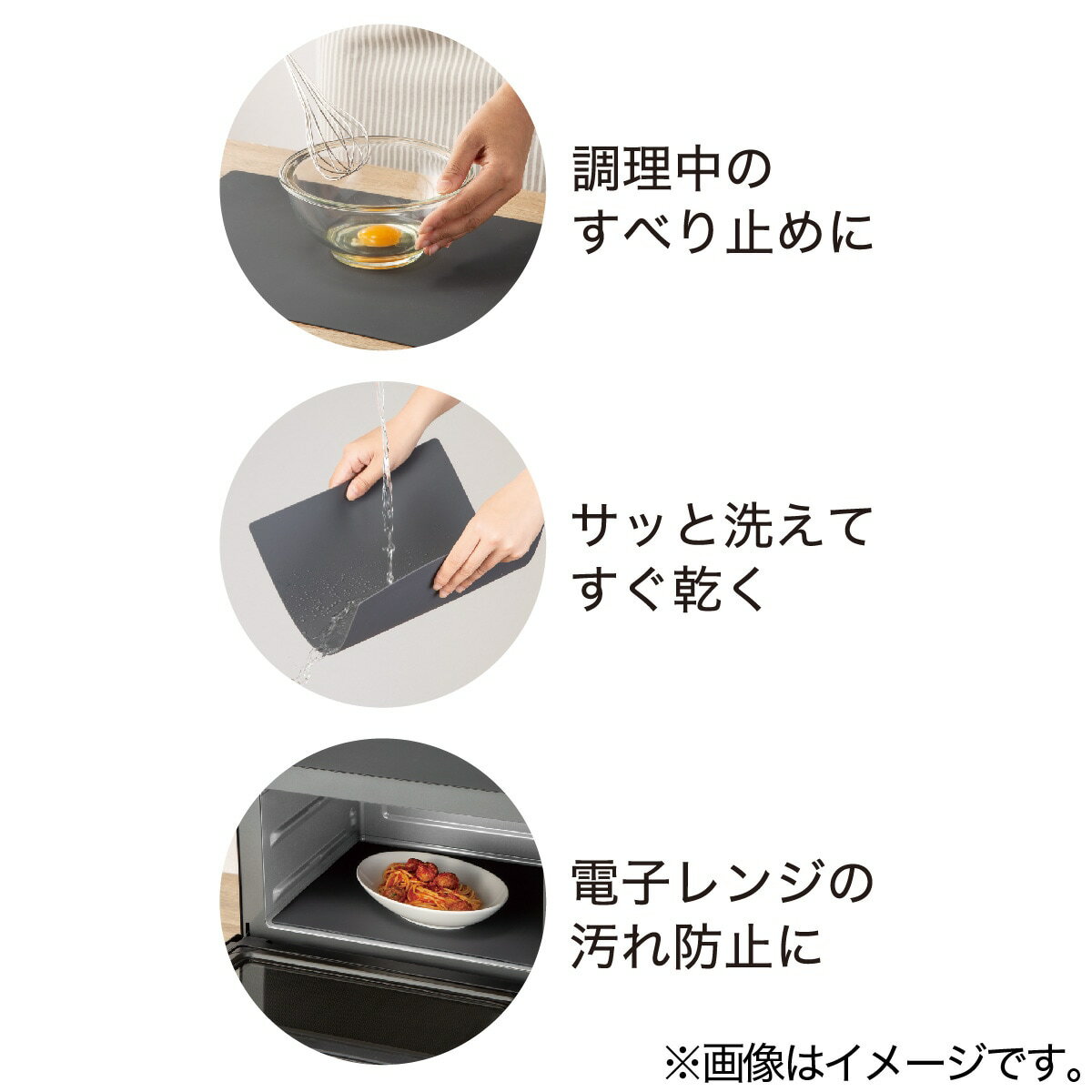 調理中の
すべり止めに

サッと洗えて
すぐ乾く

電子レンジの
汚れ防止に

※画像はイメージです。