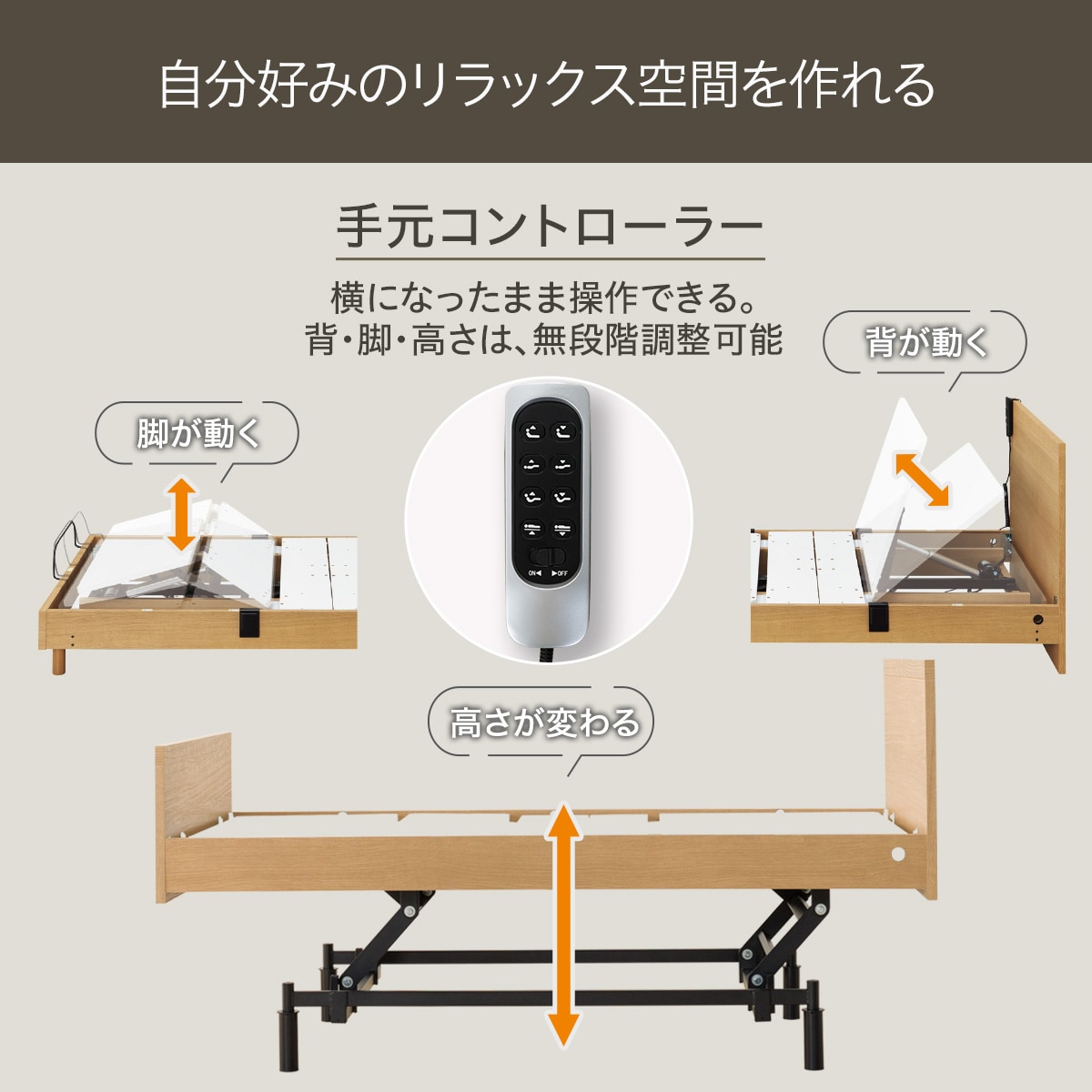 自分好みのリラックス空間を作れる

手元コントローラー

横になったまま操作できる。
背・脚・高さは、無段階調整可能

背が動く

脚が動く

ON◀ ▶OFF

高さが変わる