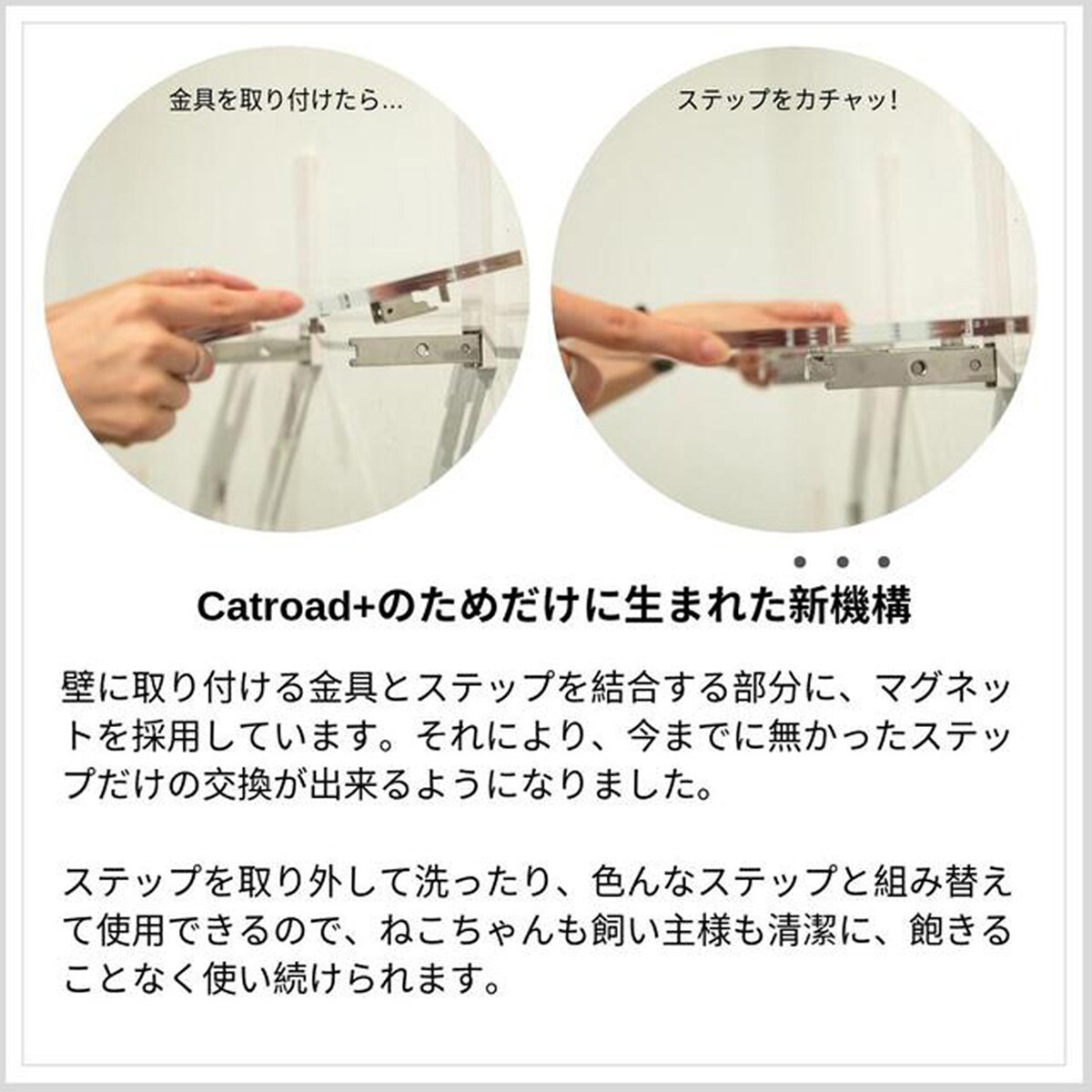 金具を取り付けたら...

ステップをカチャッ!

Catroad+のためだけに生まれた新機構

壁に取り付ける金具とステップを結合する部分に、マグネットを採用しています。それにより、今までに無かったステップだけの交換が出来るようになりました。

ステップを取り外して洗ったり、色んなステップと組み替えて使用できるので、ねこちゃんも飼い主様も清潔に、飽きることなく使い続けられます。