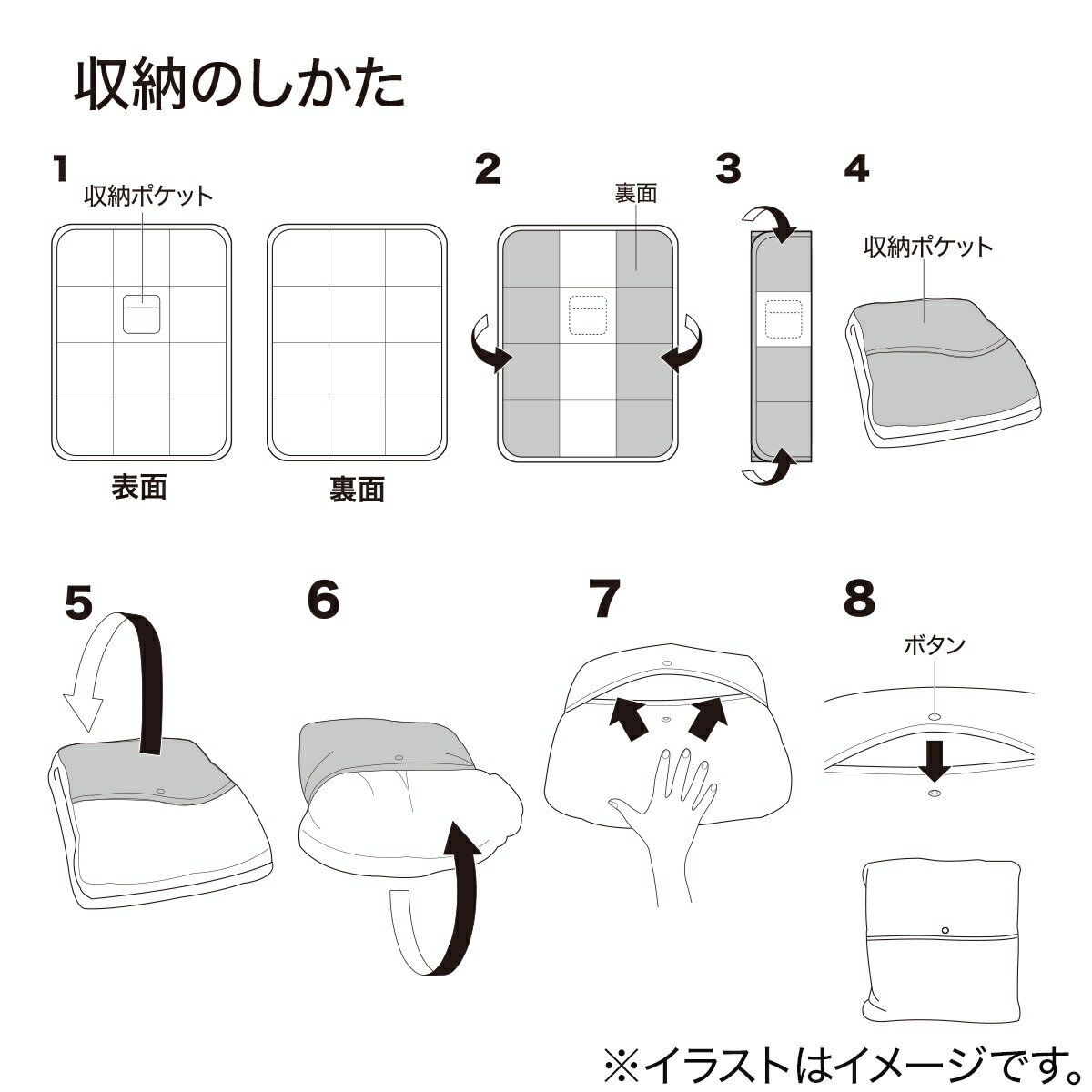 収納のしかた

1

収納ポケット

表面

裏面

2

裏面

3

4

収納ポケット

5

6

7

8

ボタン

※イラストはイメージです。