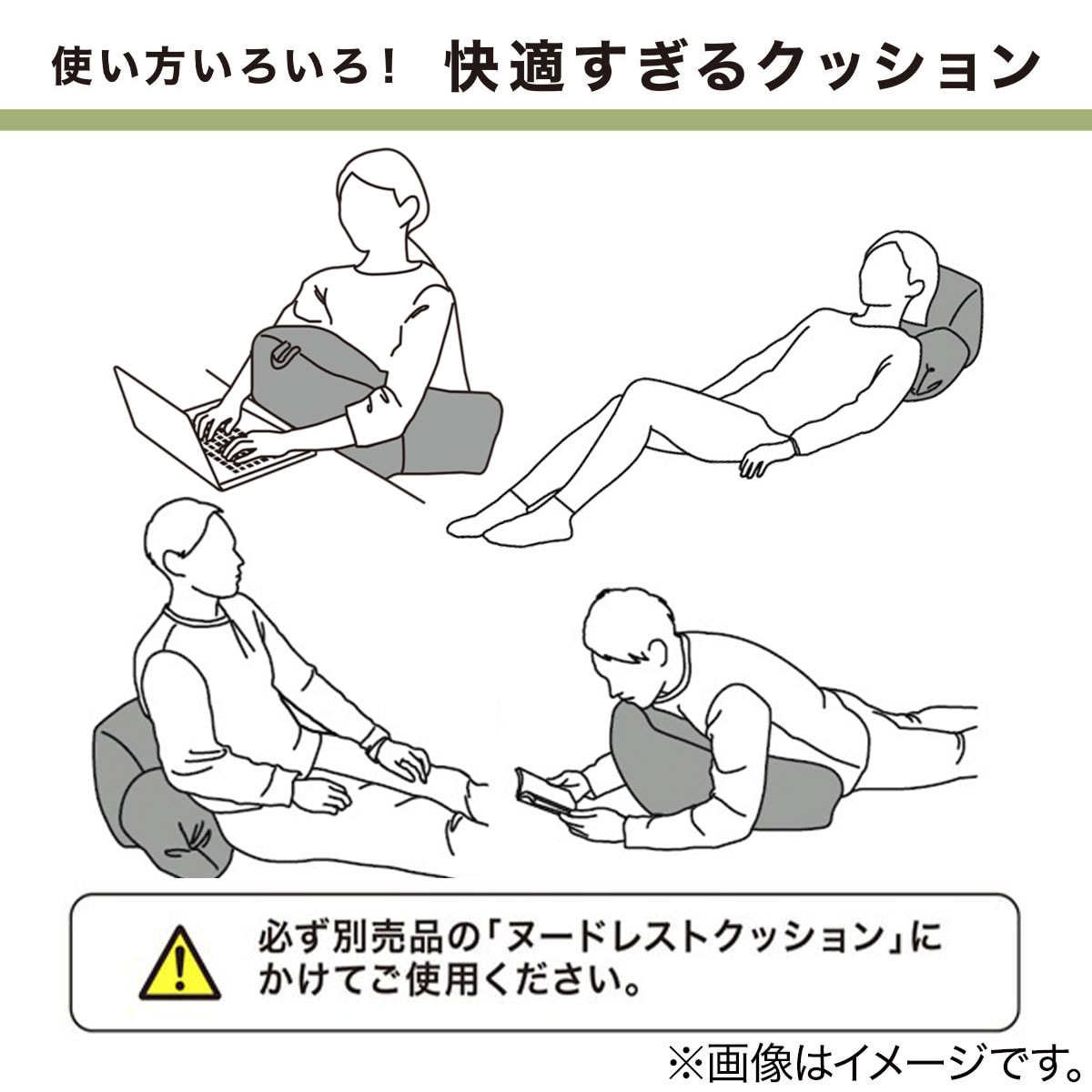 使い方いろいろ！ 快適すぎるクッション

必ず別売品の「ヌードレストクッション」にかけてご使用ください。

※画像はイメージです。