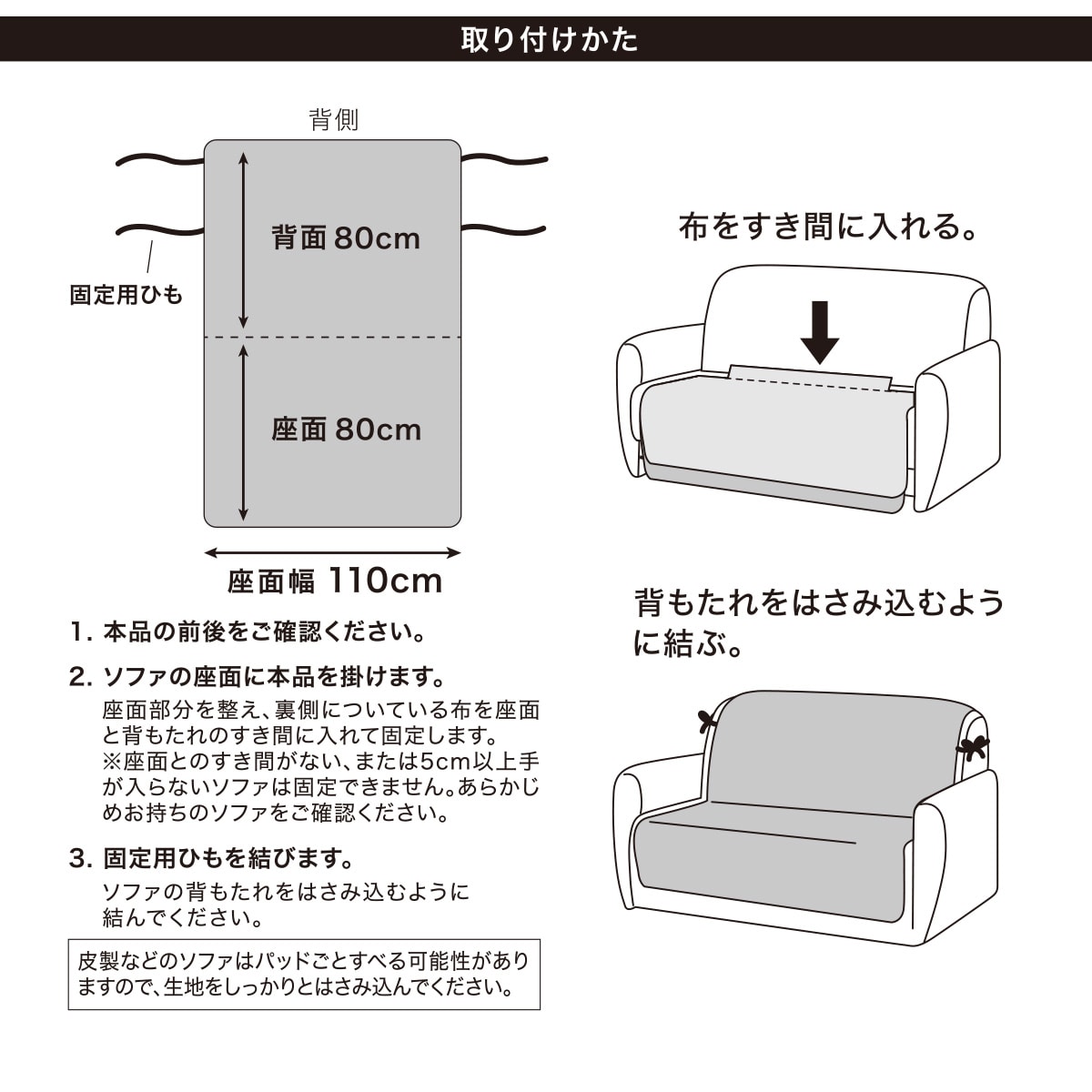 取り付けかた

背側

背面 80cm

固定用ひも

座面 80cm

座面幅 110cm

1. 本品の前後をご確認ください。

2. ソファの座面に本品を掛けます。
座面部分を整え、裏側についている布を座面と背もたれのすき間に入れて固定します。
※座面とのすき間がない、または5cm以上手が入らないソファは固定できません。あらかじめお持ちのソファをご確認ください。

3. 固定用ひもを結びます。
ソファの背もたれをはさみ込むように結んでください。

皮製などのソファはパッドごとすべる可能性がありますので、生地をしっかりとはさみ込んでください。

布をすき間に入れる。

背もたれをはさみ込むように結ぶ。