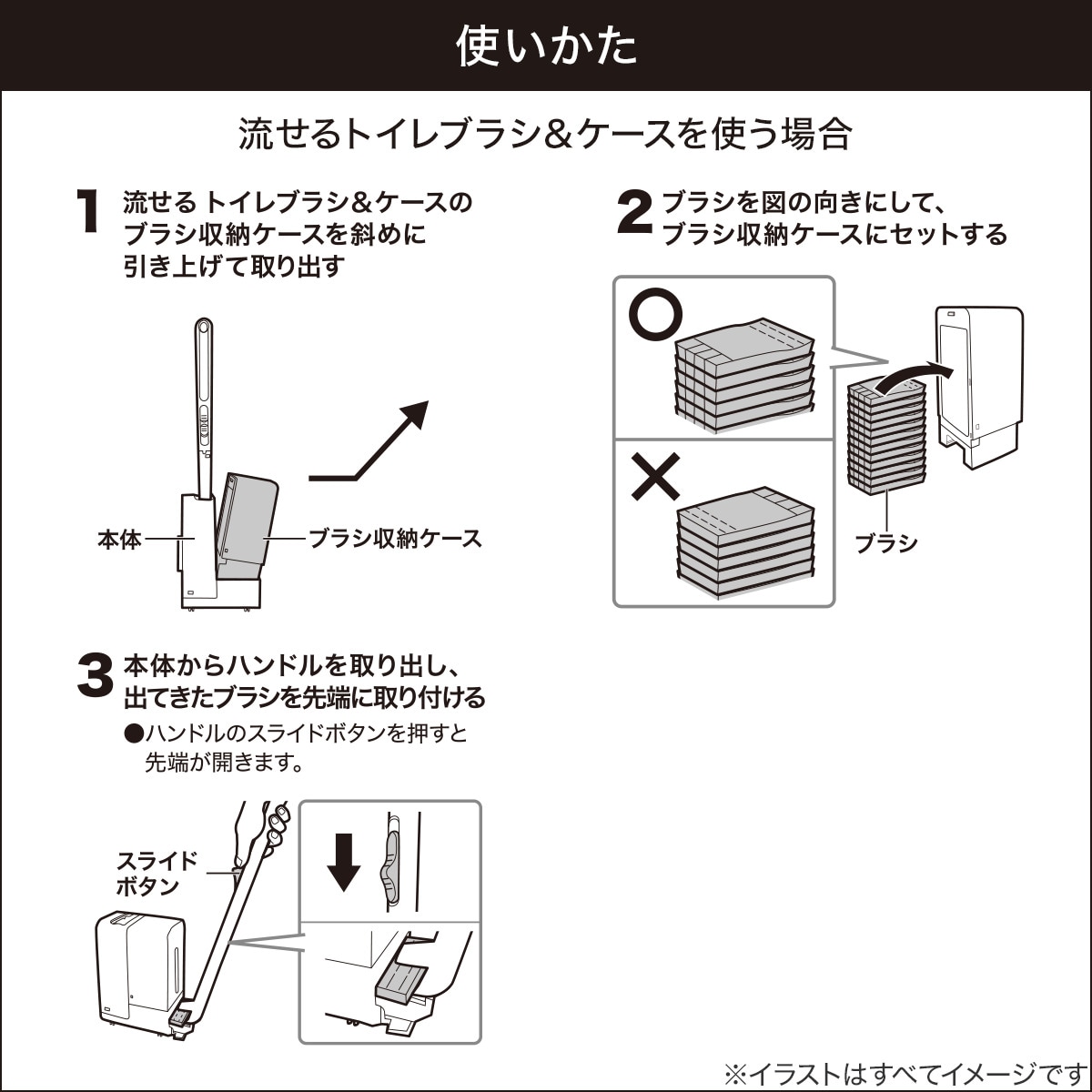 使いかた

流せるトイレブラシ＆ケースを使う場合

1 流せる トイレブラシ＆ケースのブラシ収納ケースを斜めに引き上げて取り出す

本体

ブラシ収納ケース

2 ブラシを図の向きにして、ブラシ収納ケースにセットする

○

×

ブラシ

3 本体からハンドルを取り出し、出てきたブラシを先端に取り付ける

●ハンドルのスライドボタンを押すと先端が開きます。

スライドボタン

※イラストはすべてイメージです