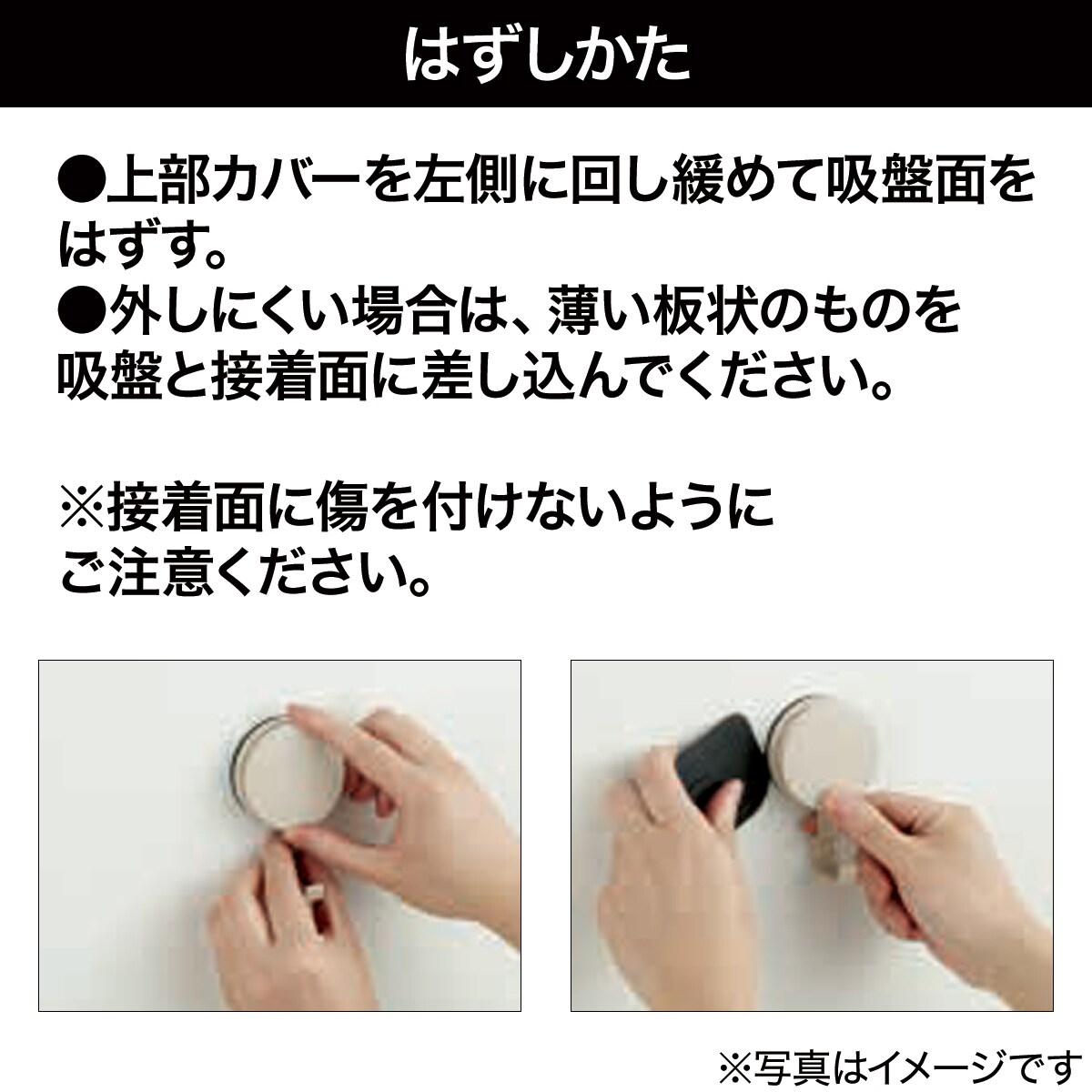 はずしかた

●上部カバーを左側に回し緩めて吸盤面をはずす。
●外しにくい場合は、薄い板状のものを吸盤と接着面に差し込んでください。

※接着面に傷を付けないようにご注意ください。

※写真はイメージです