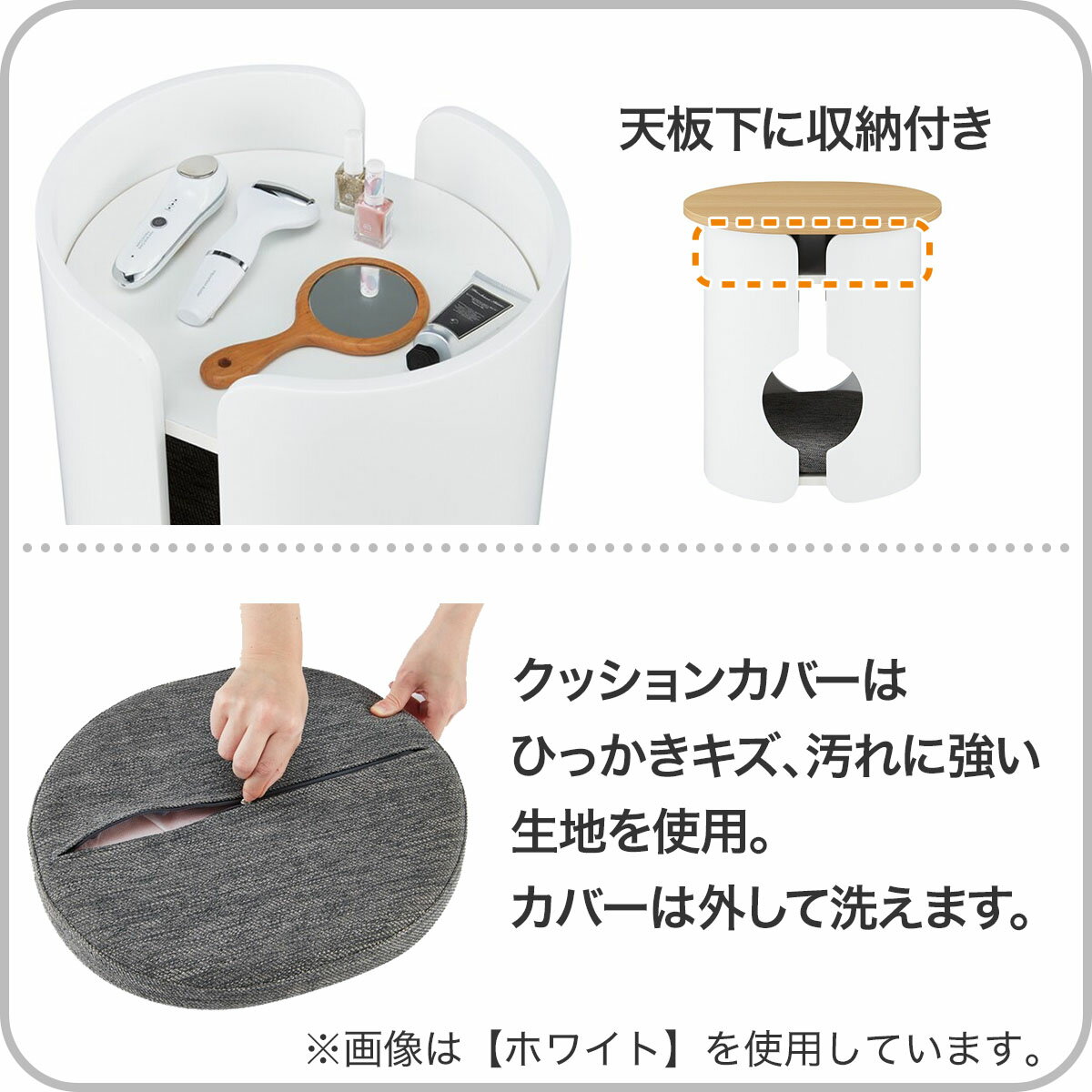 天板下に収納付き

クッションカバーは
ひっかきキズ、汚れに強い
生地を使用。
カバーは外して洗えます。

※画像は【ホワイト】を使用しています。