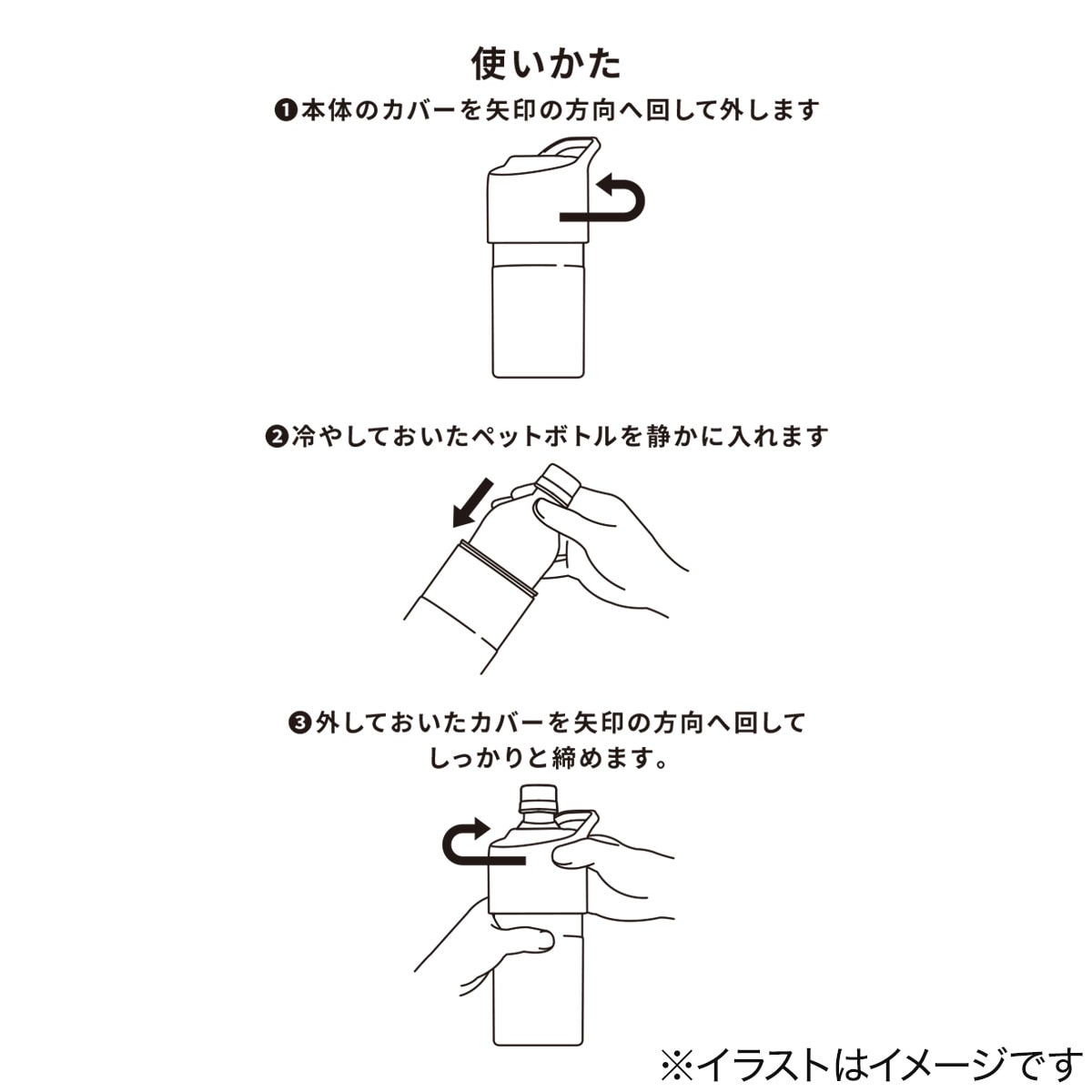 使いかた

❶本体のカバーを矢印の方向へ回して外します

❷冷やしておいたペットボトルを静かに入れます

❸外しておいたカバーを矢印の方向へ回してしっかりと締めます。

※イラストはイメージです