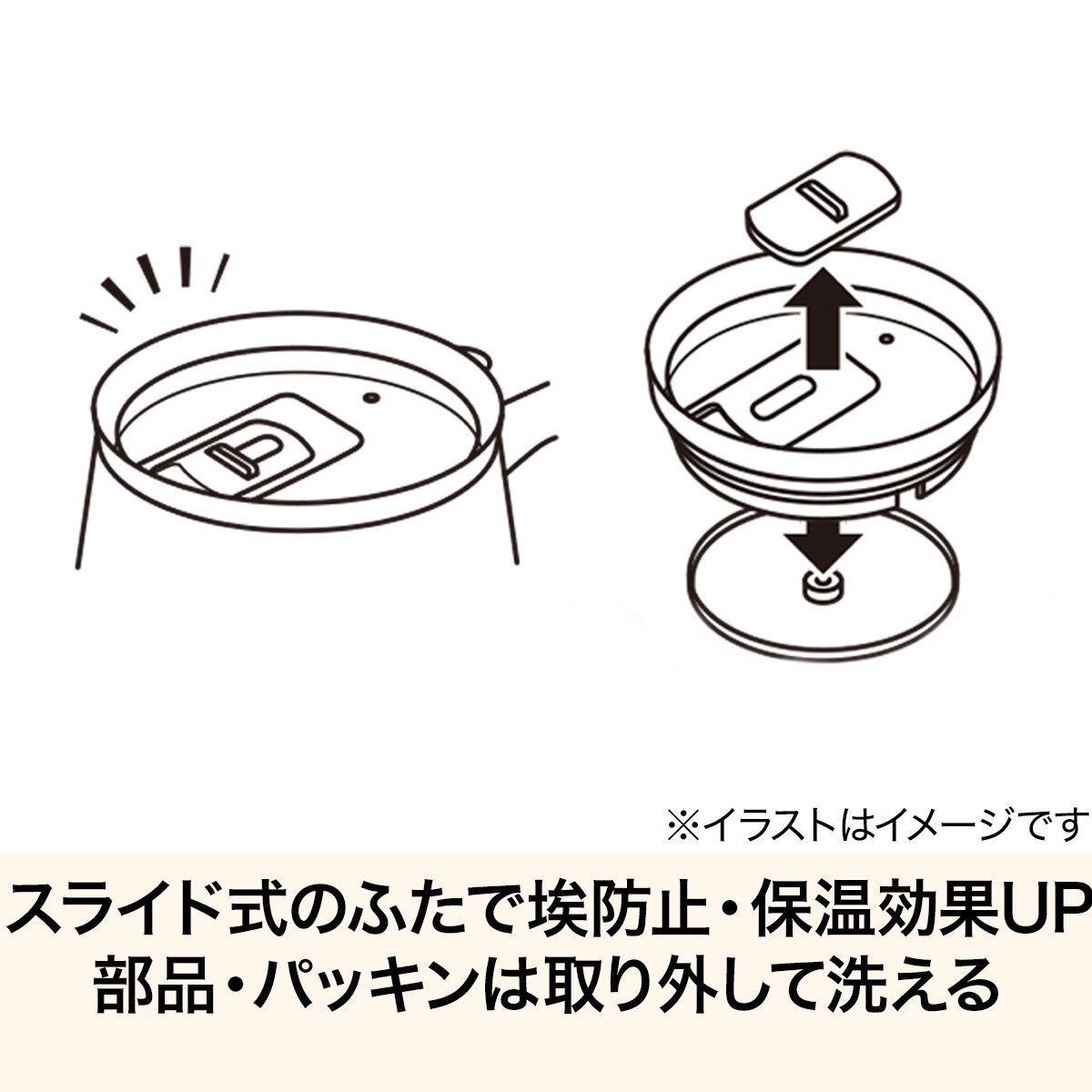 ※イラストはイメージです

スライド式のふたで埃防止・保温効果UP
部品・パッキンは取り外して洗える