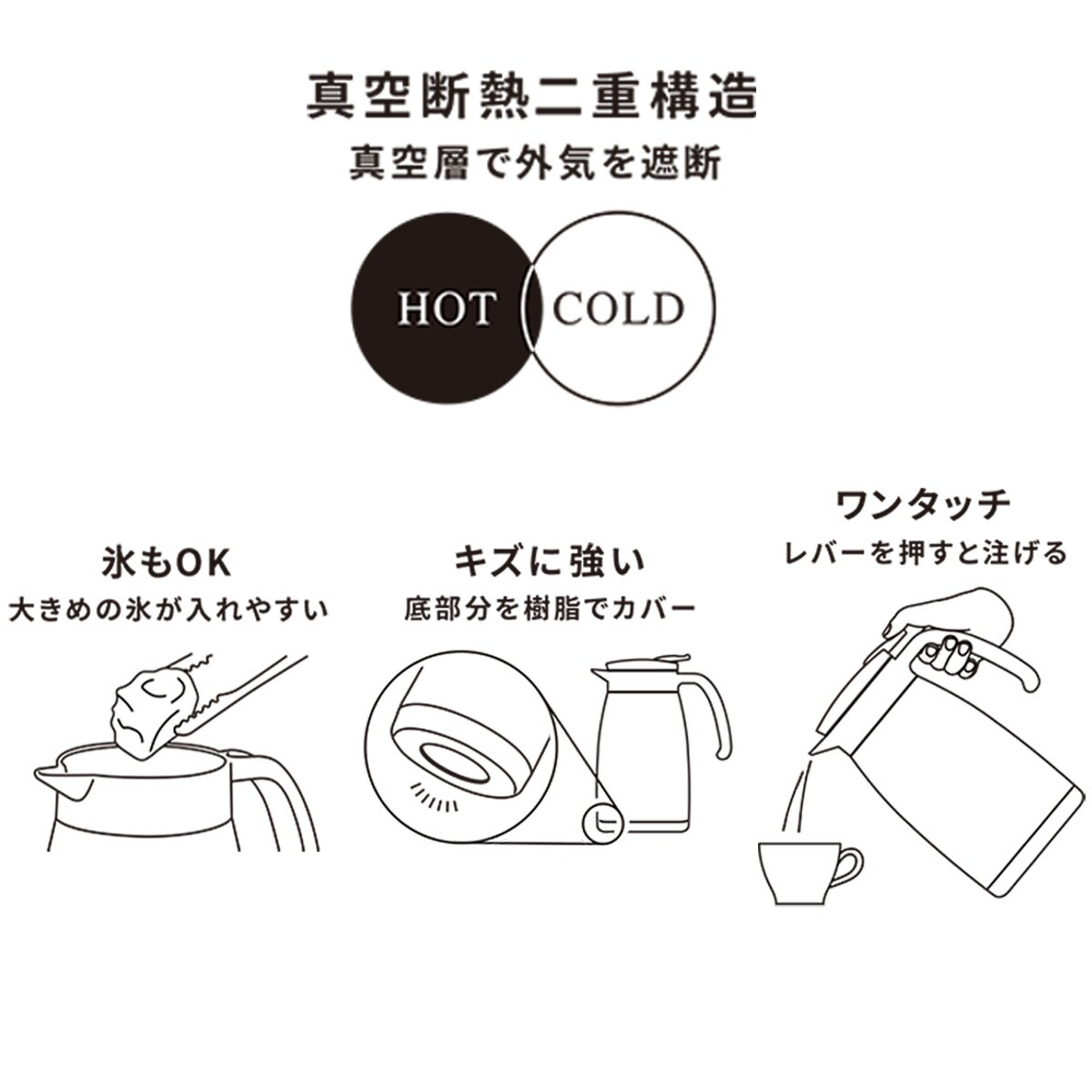 真空断熱二重構造
真空層で外気を遮断

HOT COLD

氷もOK
大きめの氷が入れやすい

キズに強い
底部分を樹脂でカバー

ワンタッチ
レバーを押すと注げる