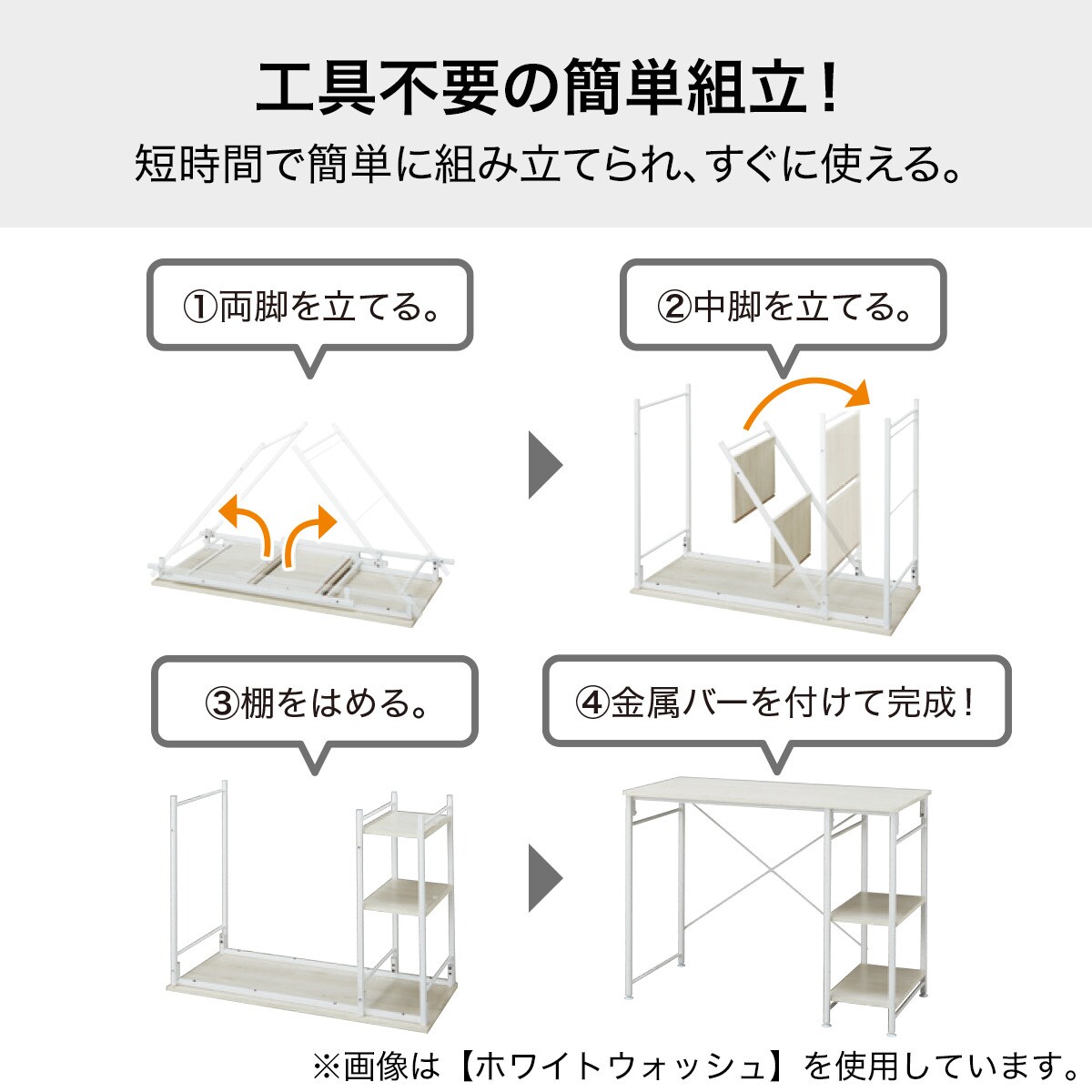 工具不要の簡単組立！

短時間で簡単に組み立てられ、すぐに使える。

①両脚を立てる。

②中脚を立てる。

③棚をはめる。

④金属バーを付けて完成！

※画像は【ホワイトウォッシュ】を使用しています。