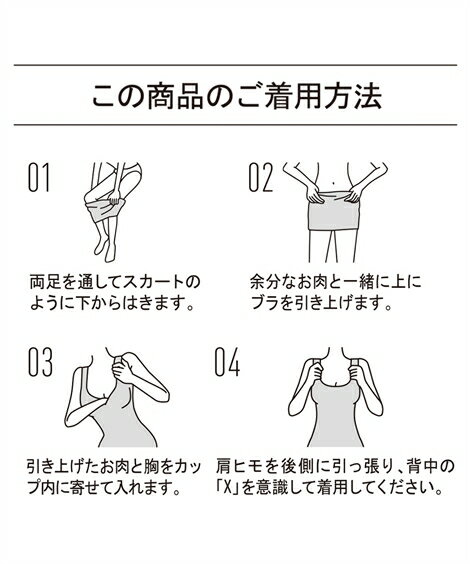 この商品のご着用方法

01

両足を通してスカートのように下からはきます。

02

余分なお肉と一緒に上にブラを引き上げます。

03

引き上げたお肉と胸をカップ内に寄せて入れます。

04

肩ヒモを後側に引っ張り、背中の「X」を意識して着用してください。