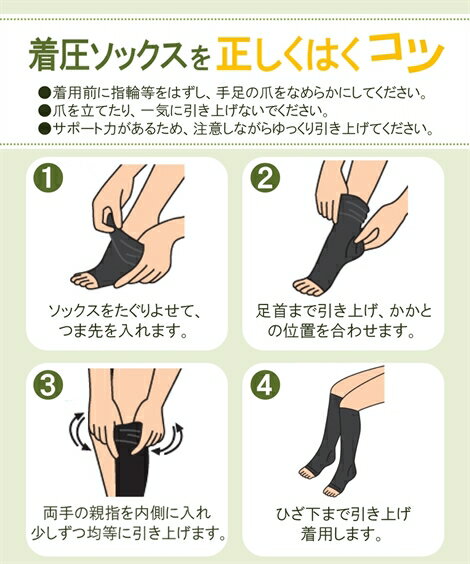 着圧ソックスを正しくはくコツ

●着用前に指輪等をはずし、手足の爪をなめらかにしてください。
●爪を立てたり、一気に引き上げないでください。
●サポート力があるため、注意しながらゆっくり引き上げてください。

1
ソックスをたぐりよせて、つま先を入れます。

2
足首まで引き上げ、かかとの位置を合わせます。

3
両手の親指を内側に入れ少しずつ均等に引き上げます。

4
ひざ下まで引き上げ着用します。