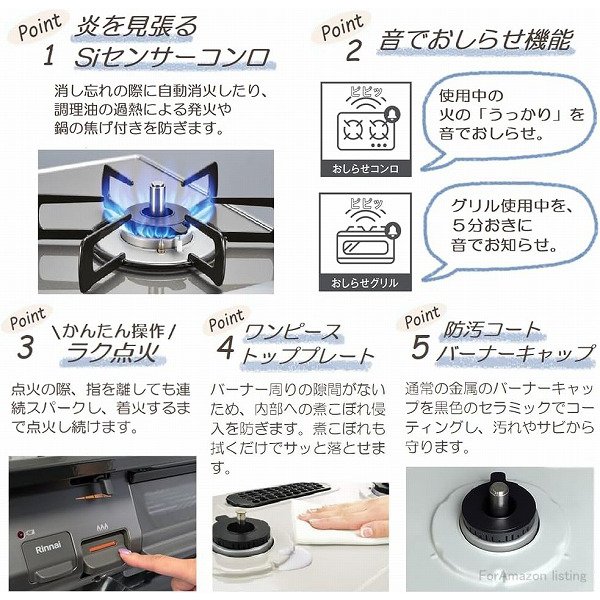 Point 1 炎を見張る Siセンサーコンロ

消し忘れの際に自動消火したり、調理油の過熱による発火や鍋の焦げ付きを防ぎます。

Point 2 音でおしらせ機能

ピピッ

おしらせコンロ

使用中の火の「うっかり」を音でおしらせ。

ピピッ

おしらせグリル

グリル使用中を、5分おきに音でお知らせ。

Point 3 \かんたん操作/ ラク点火

点火の際、指を離しても連続スパークし、着火するまで点火し続けます。

Rinnai

Point 4 ワンピース トッププレート

バーナー周りの隙間がないため、内部への煮こぼれ侵入を防ぎます。煮こぼれも拭くだけでサッと落とせます。

Point 5 防汚コート バーナーキャップ

通常の金属のバーナーキャップを黒色のセラミックでコーティングし、汚れやサビから守ります。

ForAmazon listing