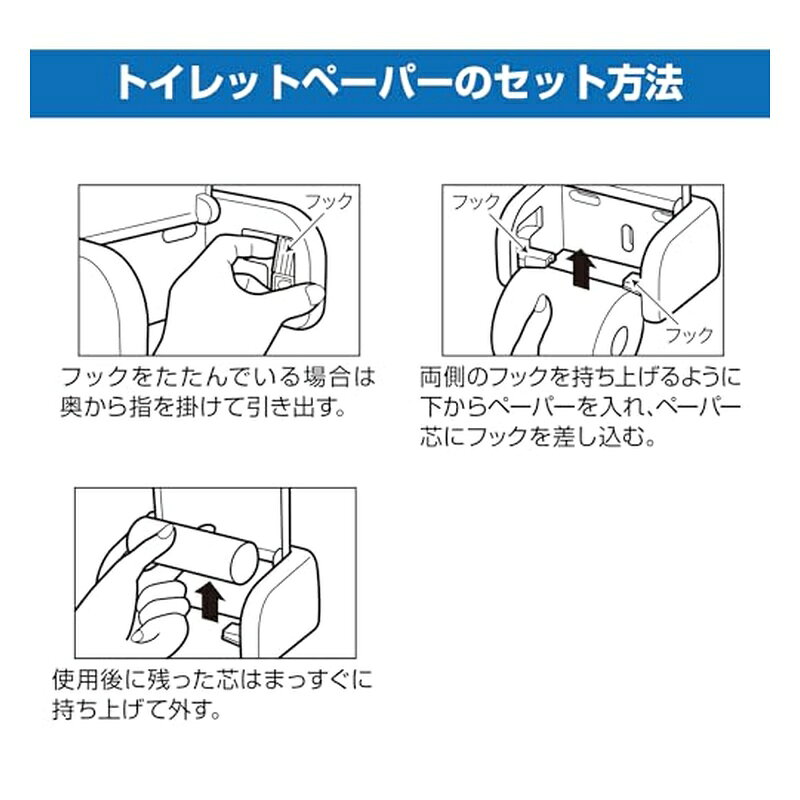 トイレットペーパーのセット方法

フック

フックをたたんでいる場合は奥から指を掛けて引き出す。

フック

フック

両側のフックを持ち上げるように下からペーパーを入れ、ペーパー芯にフックを差し込む。

使用後に残った芯はまっすぐに持ち上げて外す。