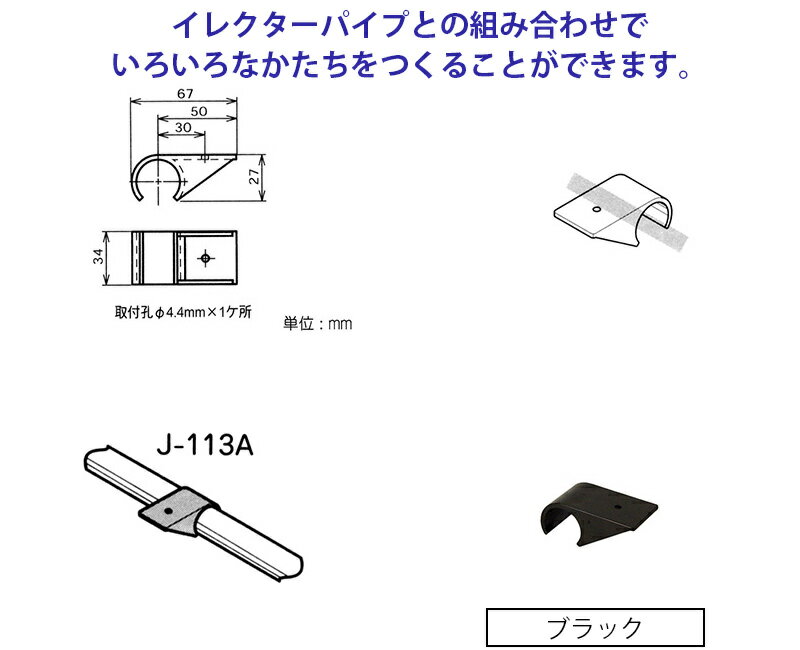 イレクターパイプとの組み合わせで
いろいろなかたちをつくることができます。

67
50
30
27
34

取付孔φ4.4mm×1ケ所

単位：mm

J-113A

ブラック