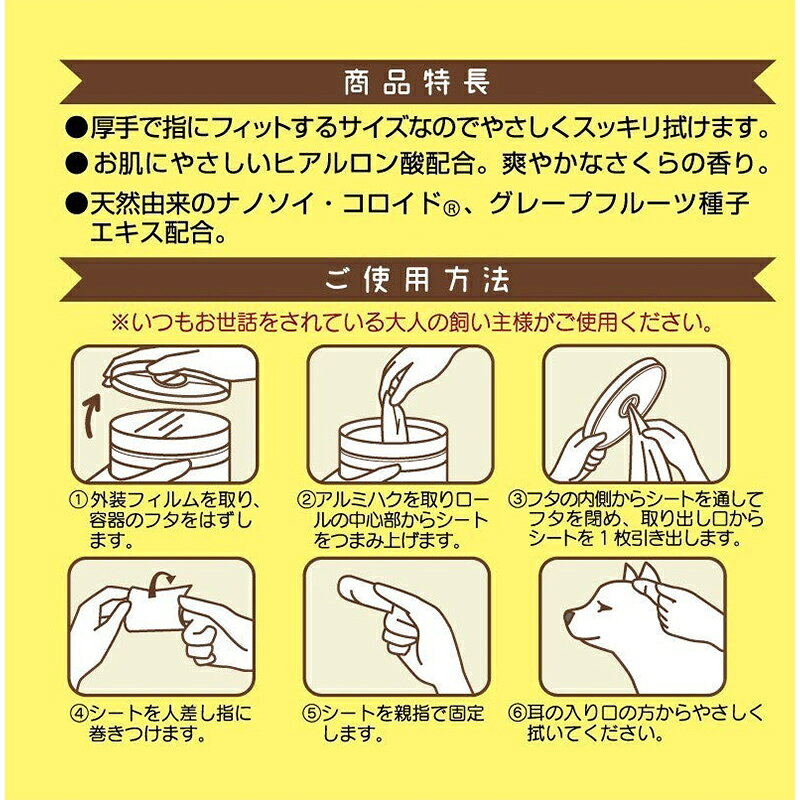 商品特長

●厚手で指にフィットするサイズなのでやさしくスッキリ拭けます。

●お肌にやさしいヒアルロン酸配合。爽やかなさくらの香り。

●天然由来のナノソイ・コロイド®、グレープフルーツ種子エキス配合。

ご使用方法

※いつもお世話をされている大人の飼い主様がご使用ください。

①外装フィルムを取り、容器のフタをはずします。

②アルミハクを取りロールの中心部からシートをつまみ上げます。

③フタの内側からシートを通してフタを閉め、取り出し口からシートを１枚引き出します。

④シートを人差し指に巻きつけます。

⑤シートを親指で固定します。

⑥耳の入り口の方からやさしく拭いてください。