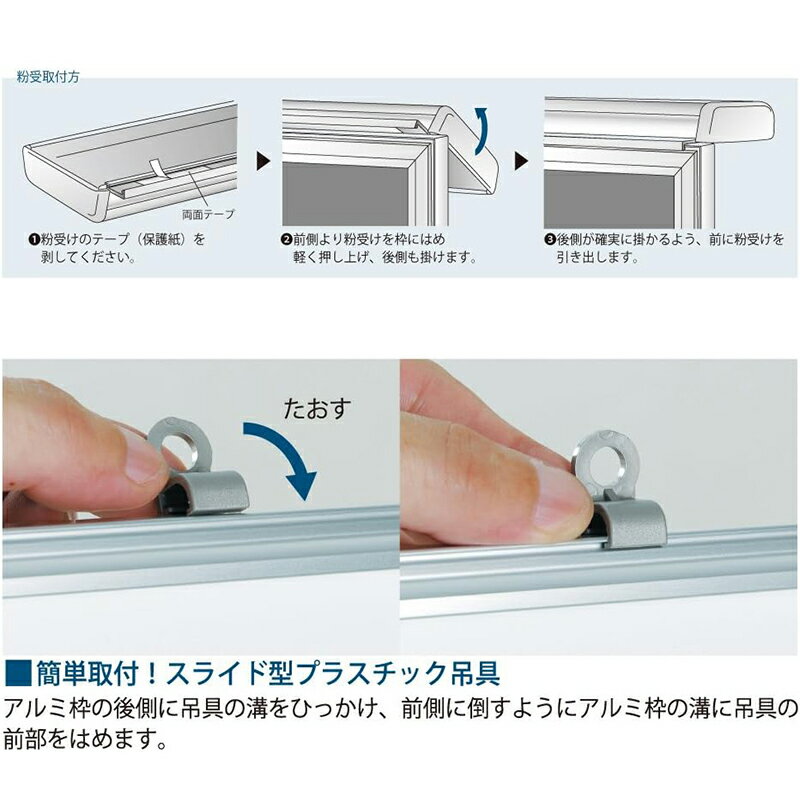 粉受取付方

両面テープ

❶粉受けのテープ（保護紙）を剥してください。

❷前側より粉受けを枠にはめ軽く押し上げ、後側も掛けます。

❸後側が確実に掛かるよう、前に粉受けを引き出します。

たおす

■簡単取付！スライド型プラスチック吊具

アルミ枠の後側に吊具の溝をひっかけ、前側に倒すようにアルミ枠の溝に吊具の前部をはめます。