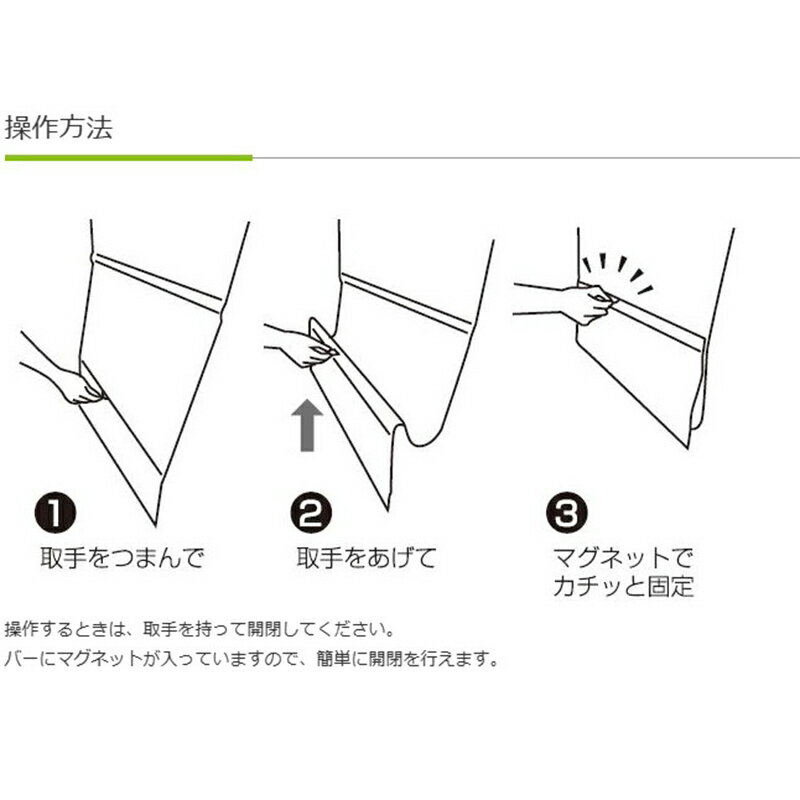 操作方法

❶
取手をつまんで

❷
取手をあげて

❸
マグネットで
カチッと固定

操作するときは、取手を持って開閉してください。
バーにマグネットが入っていますので、簡単に開閉を行えます。