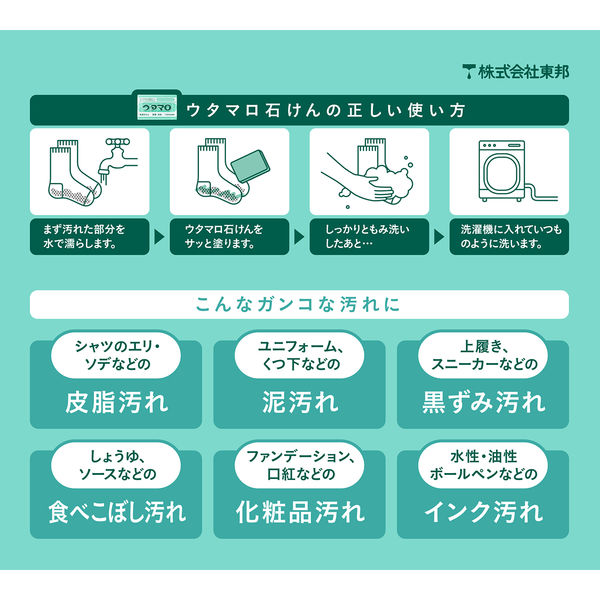 株式会社東邦

ウタマロ

ウタマロ石けんの正しい使い方

まず汚れた部分を水で濡らします。

ウタマロ石けんをサッと塗ります。

しっかりともみ洗いしたあと…

洗濯機に入れていつものように洗います。

こんなガンコな汚れに

シャツのエリ・ソデなどの
皮脂汚れ

ユニフォーム、くつ下などの
泥汚れ

上履き、スニーカーなどの
黒ずみ汚れ

しょうゆ、ソースなどの
食べこぼし汚れ

ファンデーション、口紅などの
化粧品汚れ

水性・油性ボールペンなどの
インク汚れ