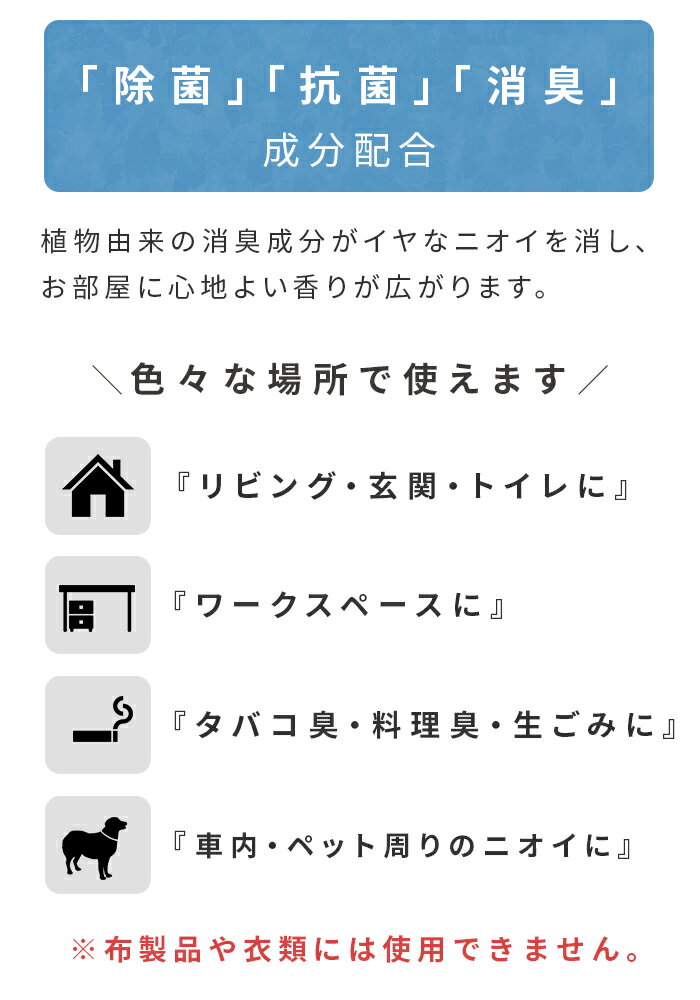 「除菌」「抗菌」「消臭」
成分配合

植物由来の消臭成分がイヤなニオイを消し、お部屋に心地よい香りが広がります。

＼色々な場所で使えます／

『リビング・玄関・トイレに』

『ワークスペースに』

『タバコ臭・料理臭・生ごみに』

『車内・ペット周りのニオイに』

※布製品や衣類には使用できません。