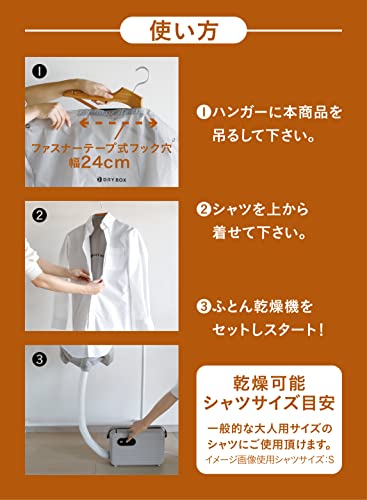 使い方

❶

ファスナーテープ式フック穴
幅24cm

DRY BOX

❷

❸

❶ハンガーに本商品を吊るして下さい。

❷シャツを上から着せて下さい。

❸ふとん乾燥機をセットしスタート!

乾燥可能
シャツサイズ目安

一般的な大人用サイズのシャツにご使用頂けます。
イメージ画像使用シャツサイズ:S