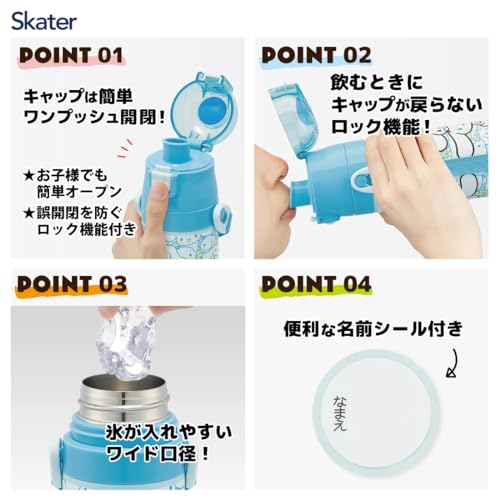 Skater

POINT 01

キャップは簡単
ワンプッシュ開閉！

★お子様でも
簡単オープン
★誤開閉を防ぐ
ロック機能付き

POINT 02

飲むときに
キャップが戻らない
ロック機能！

POINT 03

氷が入れやすい
ワイド口径！

POINT 04

便利な名前シール付き

なまえ