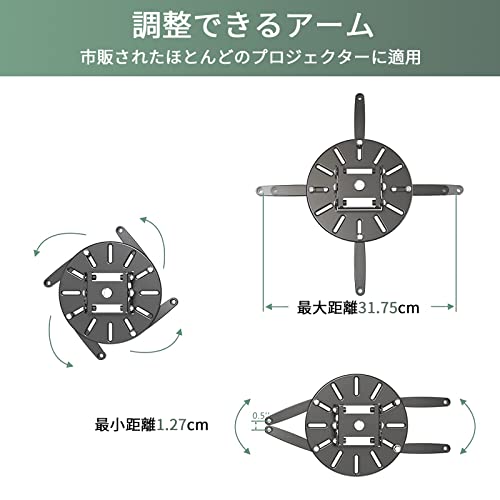 調整できるアーム

市販されたほとんどのプロジェクターに適用

最大距離31.75cm

最小距離1.27cm

0.5"