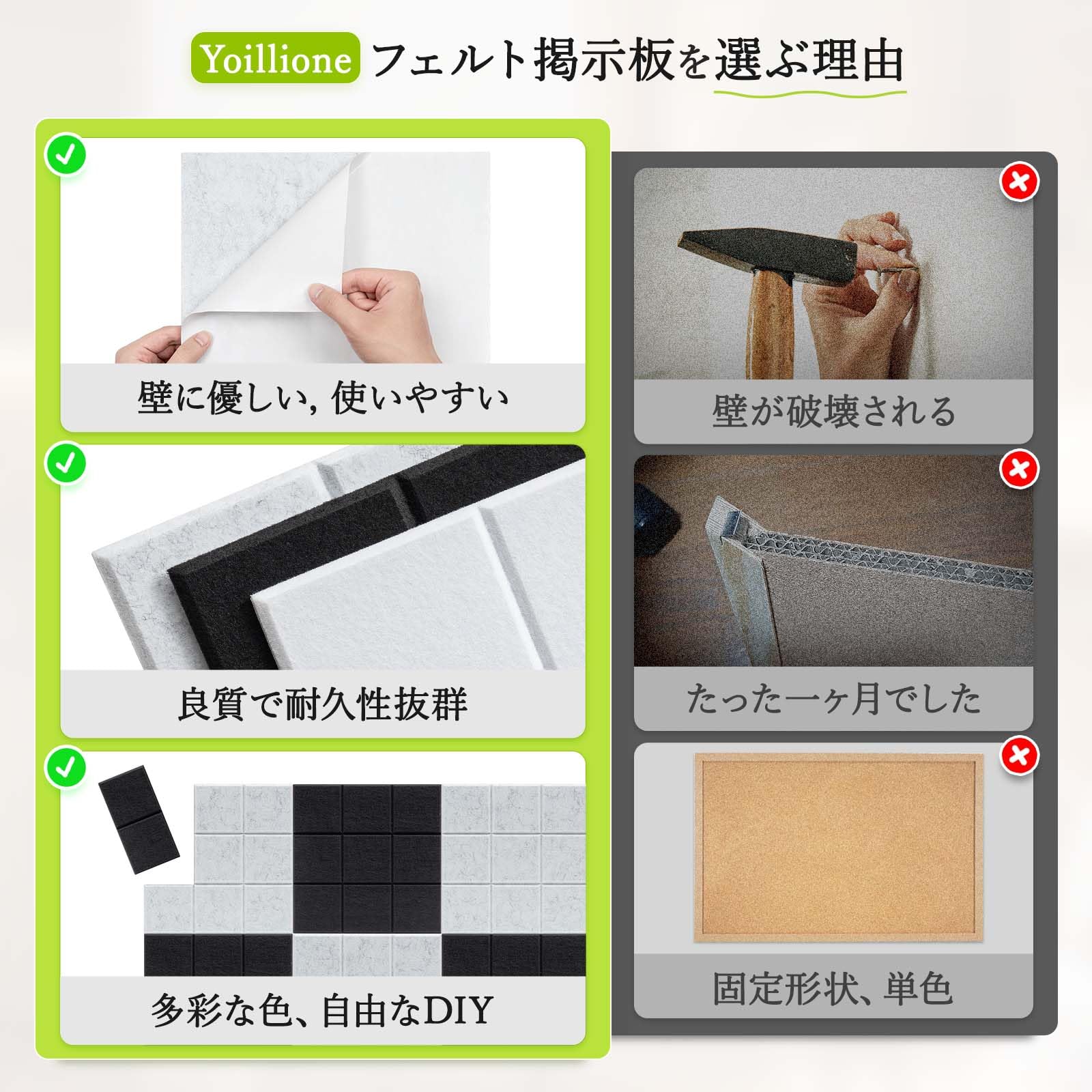 Yoillione フェルト掲示板を選ぶ理由

壁に優しい, 使いやすい

良質で耐久性抜群

多彩な色、自由なDIY

壁が破壊される

たった一ヶ月でした

固定形状、単色