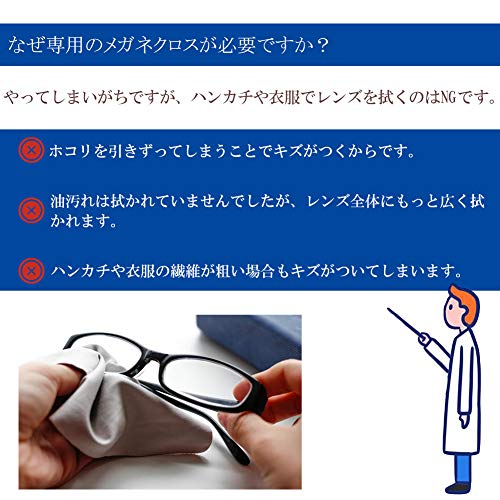 なぜ専用のメガネクロスが必要ですか？

やってしまいがちですが、ハンカチや衣服でレンズを拭くのはNGです。

ホコリを引きずってしまうことでキズがつくからです。

油汚れは拭かれていませんでしたが、レンズ全体にもっと広く拭かれます。

ハンカチや衣服の繊維が粗い場合もキズがついてしまいます。