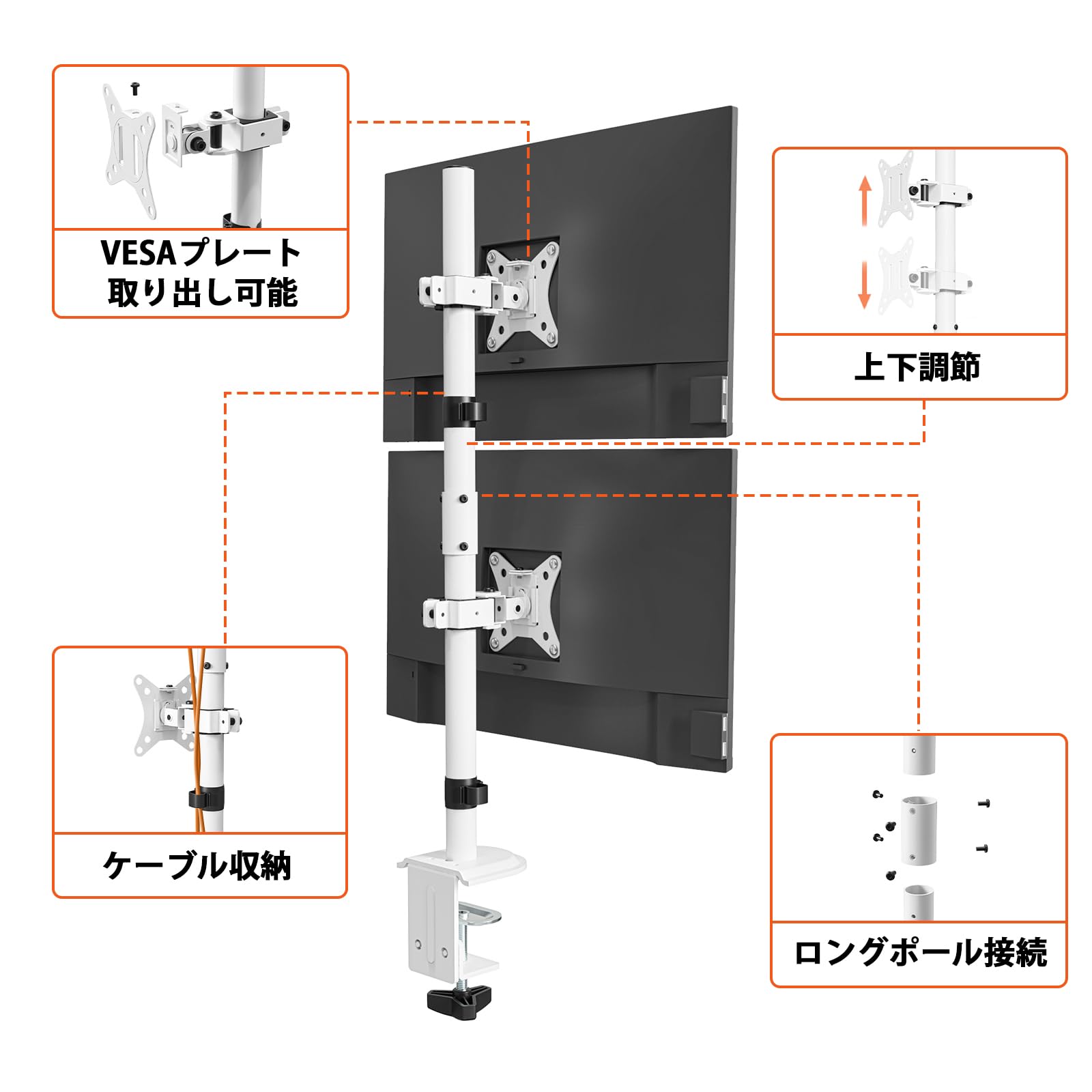 VESAプレート
取り出し可能

上下調節

ケーブル収納

ロングポール接続