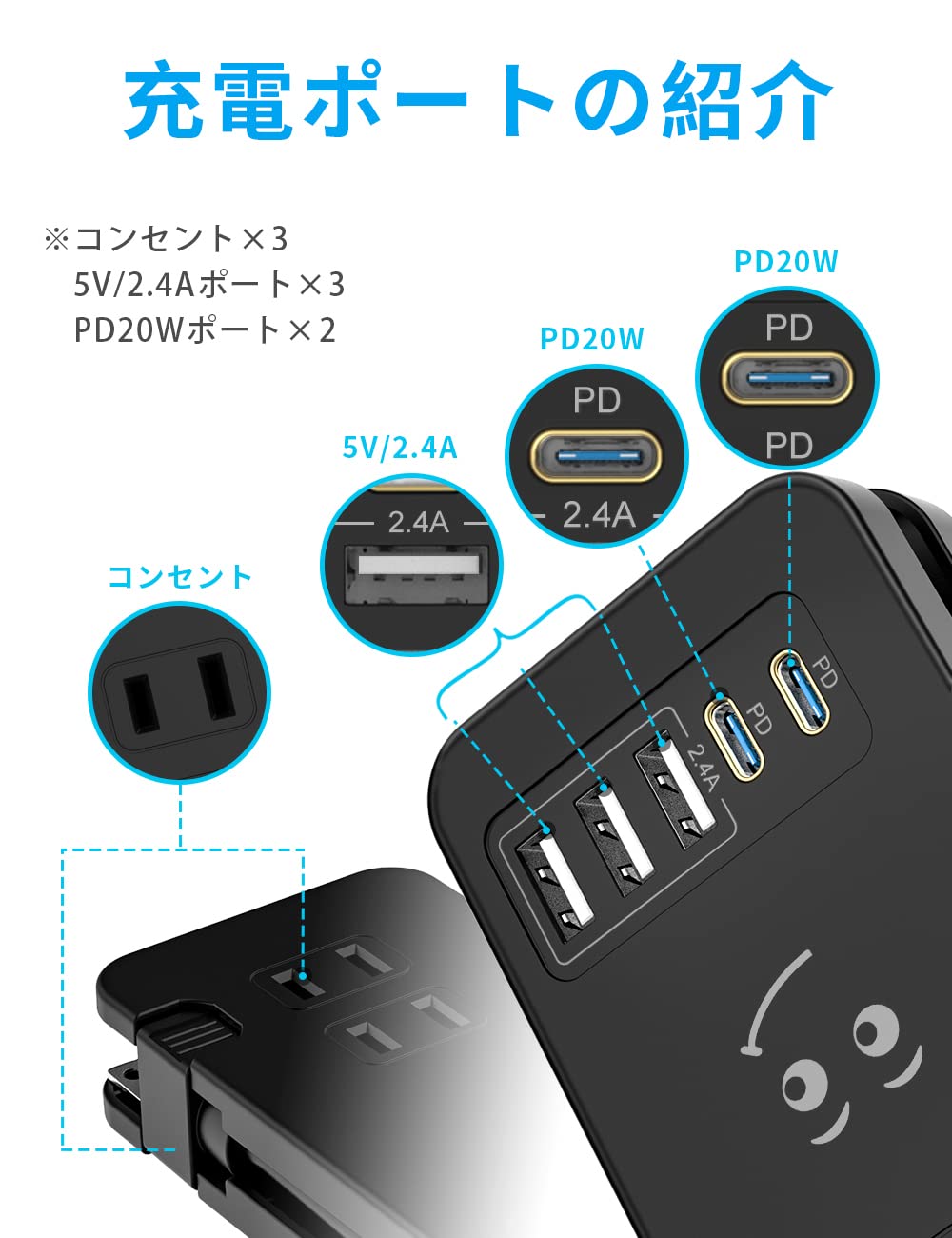 充電ポートの紹介

※コンセント×3
5V/2.4Aポート×3
PD20Wポート×2

PD20W

PD

PD

PD20W

PD

2.4A

5V/2.4A

2.4A

コンセント

2.4A

PD

PD