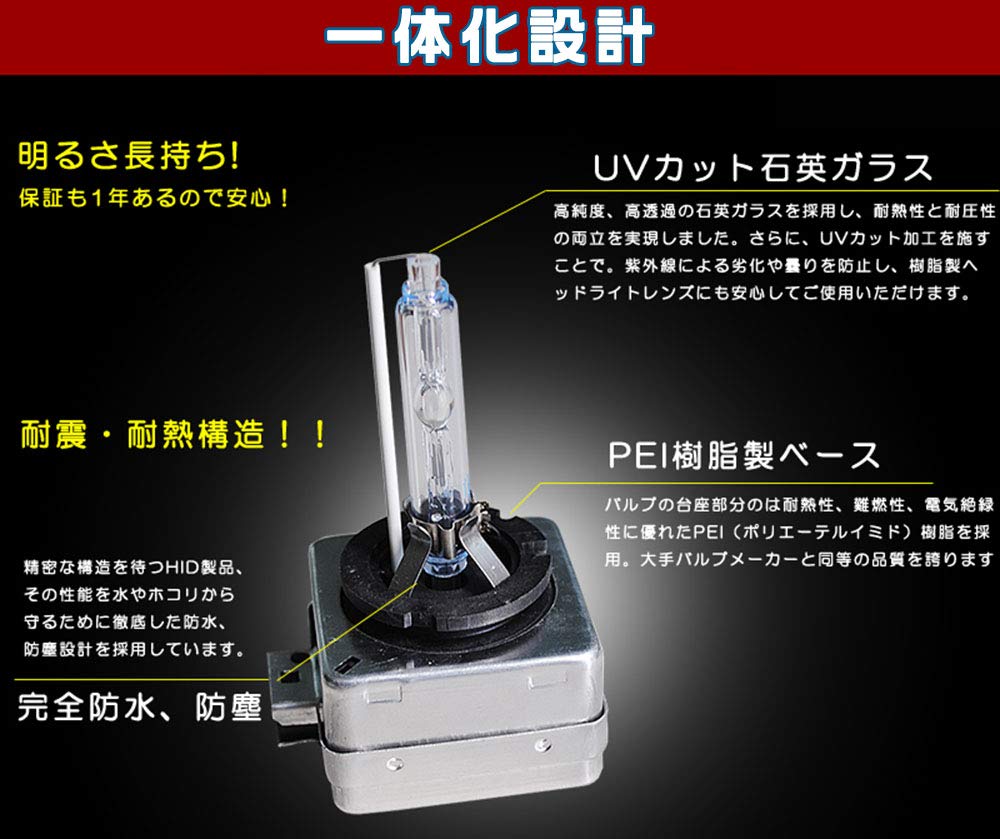 一体化設計

明るさ長持ち!
保証も1年あるので安心！

UVカット石英ガラス

高純度、高透過の石英ガラスを採用し、耐熱性と耐圧性の両立を実現しました。さらに、UVカット加工を施すことで。紫外線による劣化や曇りを防止し、樹脂製ヘッドライトレンズにも安心してご使用いただけます。

耐震・耐熱構造！！

PEI樹脂製ベース

バルブの台座部分のは耐熱性、難燃性、電気絶縁性に優れたPEI（ポリエーテルイミド）樹脂を採用。大手バルブメーカーと同等の品質を誇ります

精密な構造を待つHID製品、その性能を水やホコリから守るために徹底した防水、防塵設計を採用しています。

完全防水、防塵