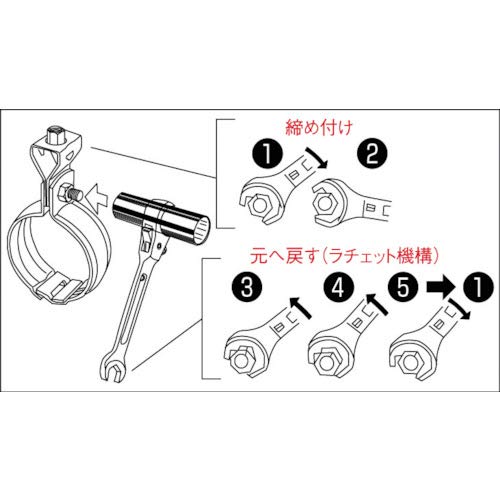 締め付け

❶ ❷

元へ戻す(ラチェット機構)

❸ ❹ ❺ ➡ ❶