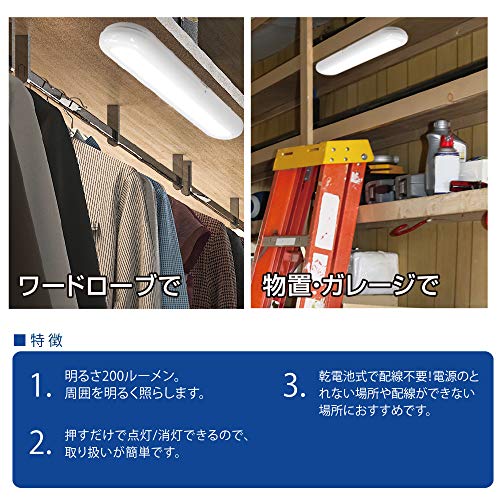 ワードローブで

物置・ガレージで

■ 特徴

1. 明るさ200ルーメン。周囲を明るく照らします。

2. 押すだけで点灯/消灯できるので、取り扱いが簡単です。

3. 乾電池式で配線不要!電源のとれない場所や配線ができない場所におすすめです。