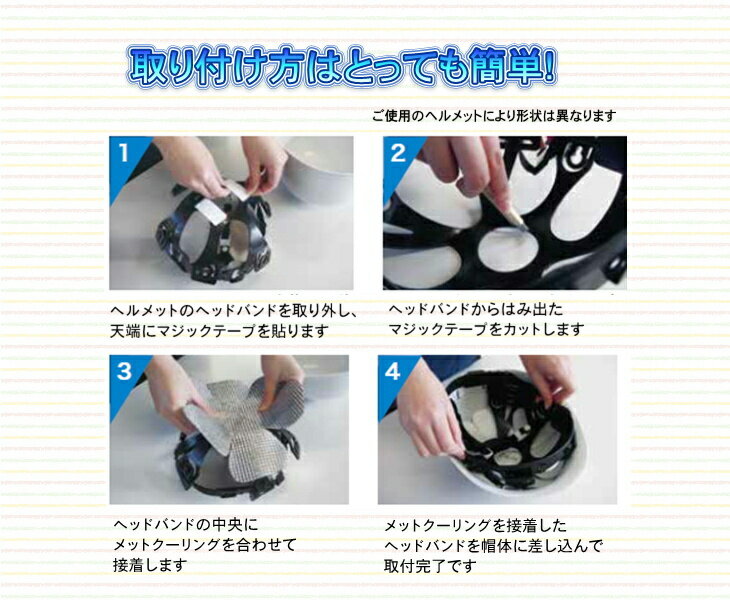 取り付け方はとっても簡単!

ご使用のヘルメットにより形状は異なります

1

ヘルメットのヘッドバンドを取り外し、天端にマジックテープを貼ります

2

ヘッドバンドからはみ出たマジックテープをカットします

3

ヘッドバンドの中央にメットクーリングを合わせて接着します

4

メットクーリングを接着したヘッドバンドを帽体に差し込んで取付完了です