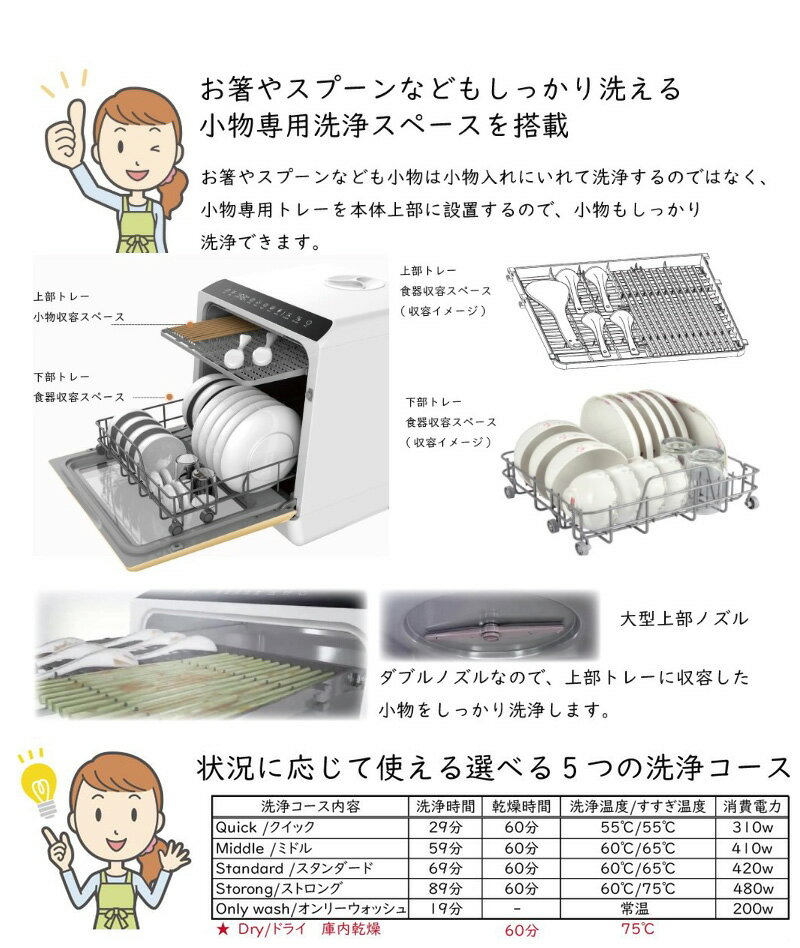 お箸やスプーンなどもしっかり洗える
小物専用洗浄スペースを搭載

お箸やスプーンなども小物は小物入れにいれて洗浄するのではなく、小物専用トレーを本体上部に設置するので、小物もしっかり洗浄できます。

上部トレー
小物収容スペース

下部トレー
食器収容スペース

上部トレー
食器収容スペース
（収容イメージ）

下部トレー
食器収容スペース
（収容イメージ）

大型上部ノズル

ダブルノズルなので、上部トレーに収容した小物をしっかり洗浄します。

状況に応じて使える選べる５つの洗浄コース

| 洗浄コース内容 | 洗浄時間 | 乾燥時間 | 洗浄温度/すすぎ温度 | 消費電力 |
|---|---|---|---|---|
| Quick /クイック | 29分 | 60分 | 55℃/55℃ | 310w |
| Middle /ミドル | 59分 | 60分 | 60℃/65℃ | 410w |
| Standard /スタンダード | 69分 | 60分 | 60℃/65℃ | 420w |
| Storong/ストロング | 89分 | 60分 | 60℃/75℃ | 480w |
| Only wash/オンリーウォッシュ | 19分 | - | 常温 | 200w |
| ★ Dry/ドライ　庫内乾燥 | | 60分 | 75℃ | |