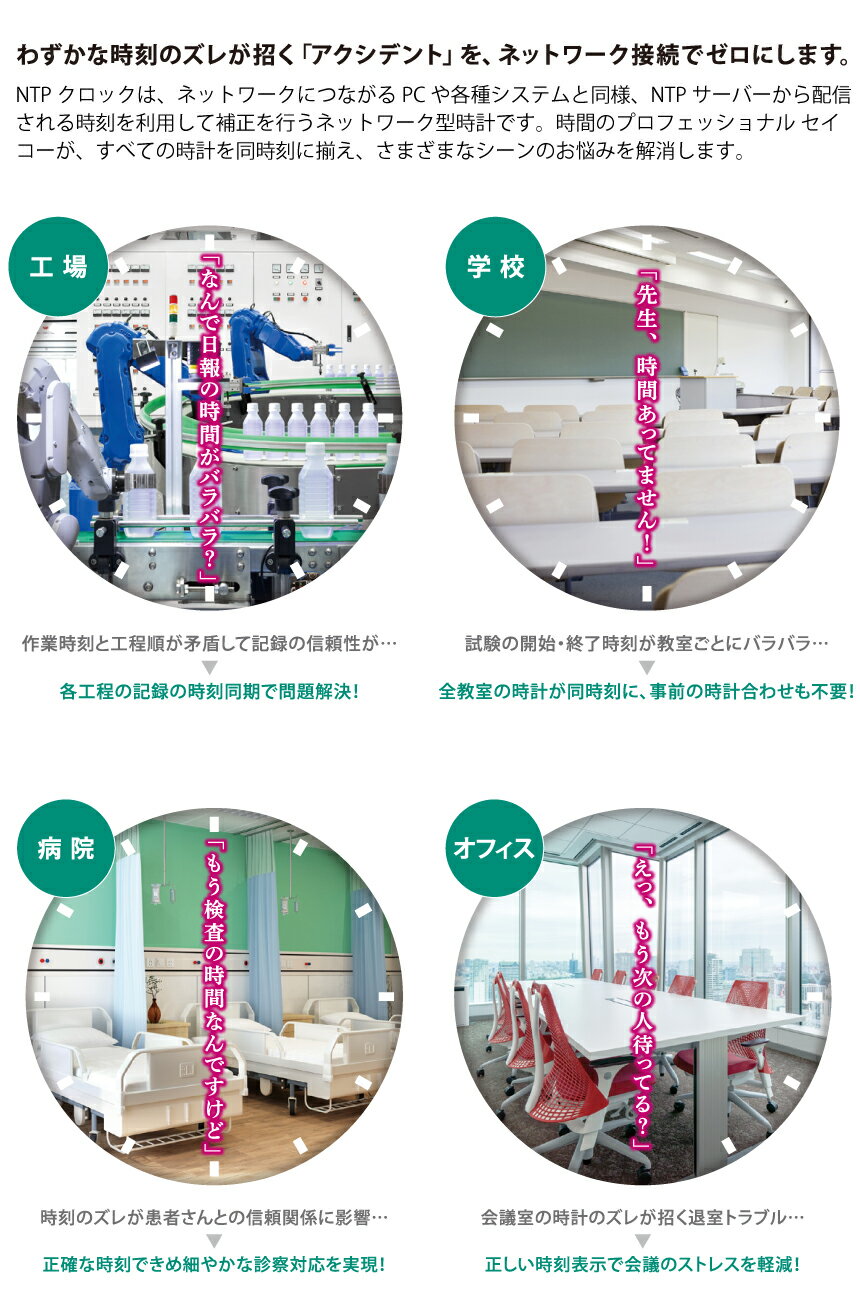 わずかな時刻のズレが招く「アクシデント」を、ネットワーク接続でゼロにします。

NTP クロックは、ネットワークにつながる PC や各種システムと同様、NTP サーバーから配信される時刻を利用して補正を行うネットワーク型時計です。時間のプロフェッショナル セイコーが、すべての時計を同時刻に揃え、さまざまなシーンのお悩みを解消します。

工場

「なんで日報の時間がバラバラ?」

作業時刻と工程順が矛盾して記録の信頼性が…

▼

各工程の記録の時刻同期で問題解決!

学校

「先生、時間あってません!」

試験の開始・終了時刻が教室ごとにバラバラ…

▼

全教室の時計が同時刻に、事前の時計合わせも不要!

病院

「もう検査の時間なんですけど」

時刻のズレが患者さんとの信頼関係に影響…

▼

正確な時刻できめ細やかな診察対応を実現!

オフィス

「えっ、もう次の人待ってる?」

会議室の時計のズレが招く退室トラブル…

▼

正しい時刻表示で会議のストレスを軽減!