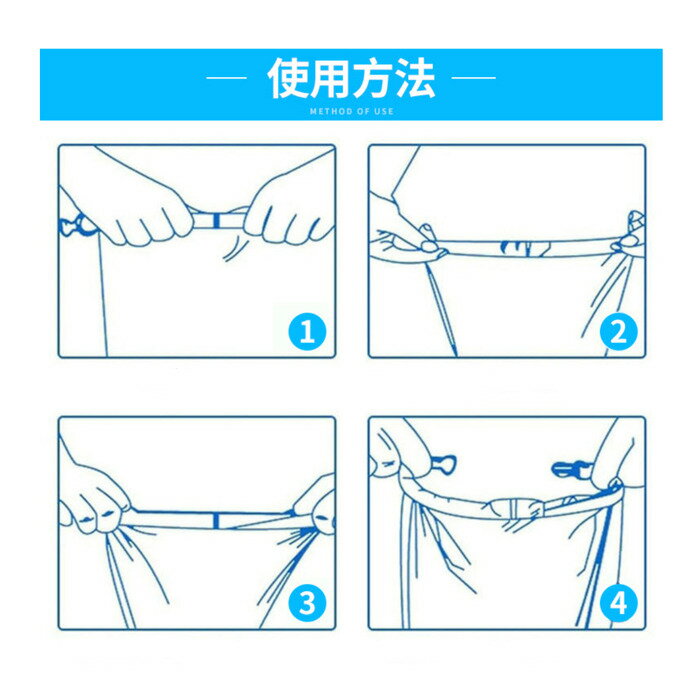 — 使用方法 —
METHOD OF USE

1

2

3

4