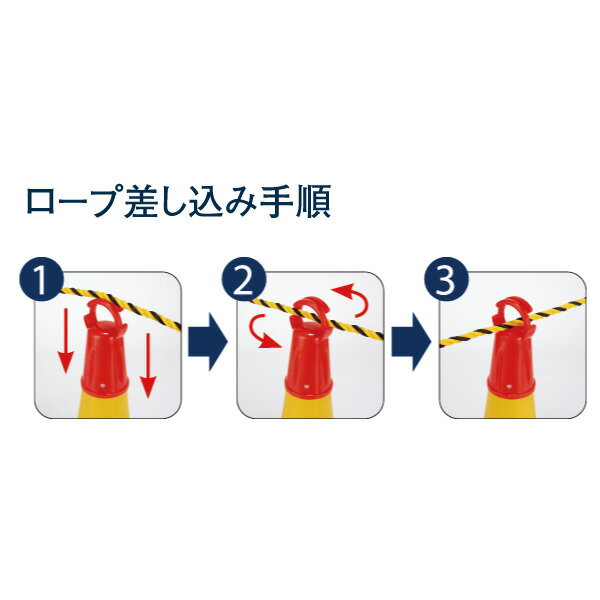 ロープ差し込み手順

1

2

3