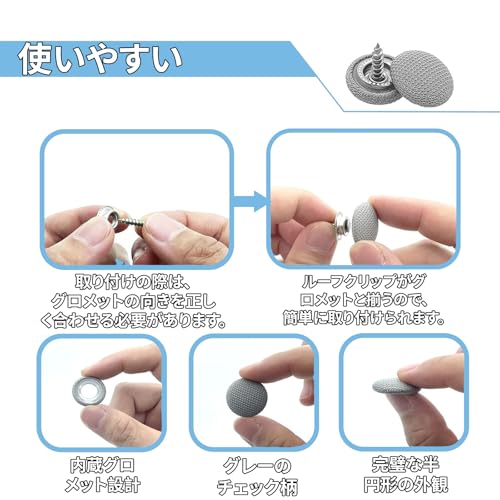 使いやすい

取り付けの際は、グロメットの向きを正しく合わせる必要があります。

ルーフクリップがグロメットと揃うので、簡単に取り付けられます。

内蔵グロメット設計

グレーのチェック柄

完璧な半円形の外観