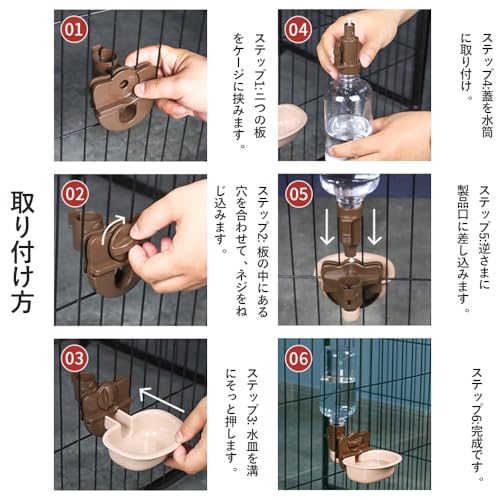 取り付け方

01
ステップ1:二つの板をケージに挟みます。

02
ステップ2: 板の中にある穴を合わせて、ネジをねじ込みます。

03
ステップ3: 水皿を溝にそっと押します。

04
ステップ4:蓋を水筒に取り付け。

05
ステップ5:逆さまに製品口に差し込みます。

06
ステップ6:完成です。