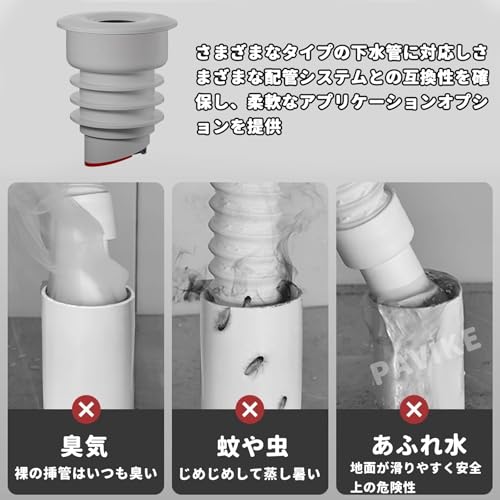 さまざまなタイプの下水管に対応しさまざまな配管システムとの互換性を確保し、柔軟なアプリケーションオプションを提供

PAVIKE

臭気
裸の挿管はいつも臭い

蚊や虫
じめじめして蒸し暑い

あふれ水
地面が滑りやすく安全上の危険性