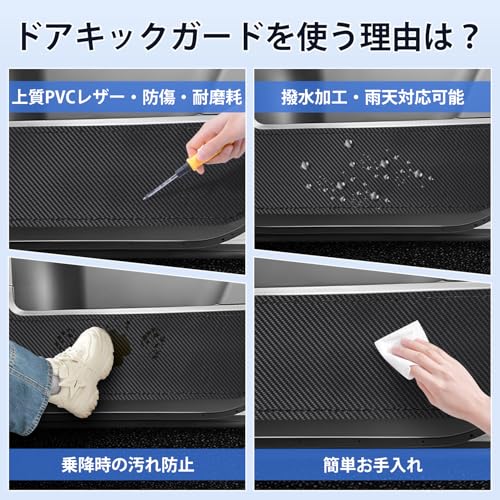 ドアキックガードを使う理由は？

上質PVCレザー・防傷・耐磨耗

撥水加工・雨天対応可能

乗降時の汚れ防止

簡単お手入れ