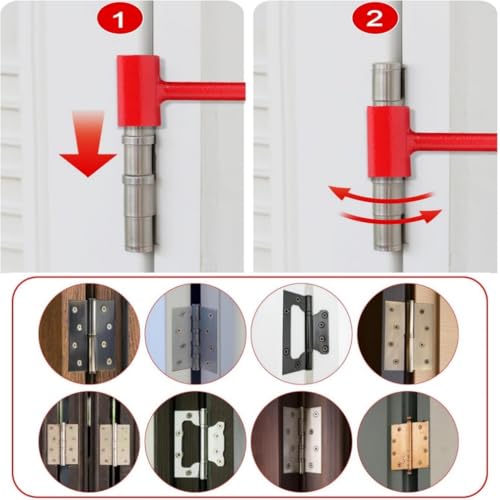 1

2