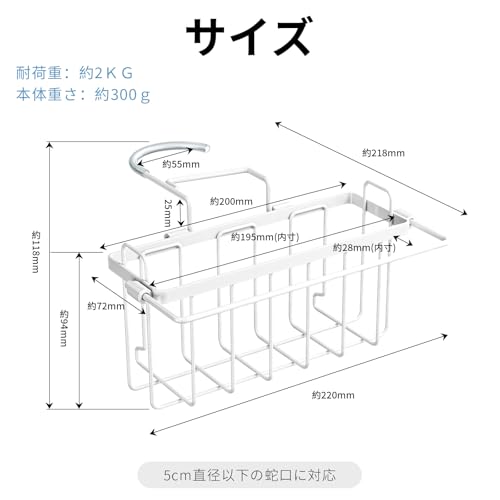 サイズ

耐荷重：約2ＫＧ
本体重さ：約300ｇ

約218mm
約55mm
約200mm
25mm
約195mm(内寸)
約28mm(内寸)
約118mm
約72mm
約94mm
約220mm

5cm直径以下の蛇口に対応