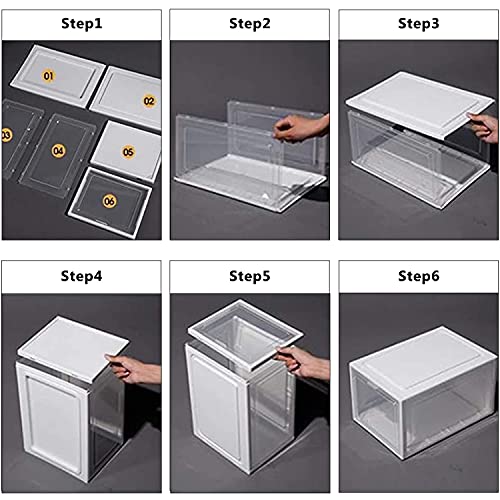 Step1

01
02
03
04
05
06

Step2

Step3

Step4

Step5

Step6