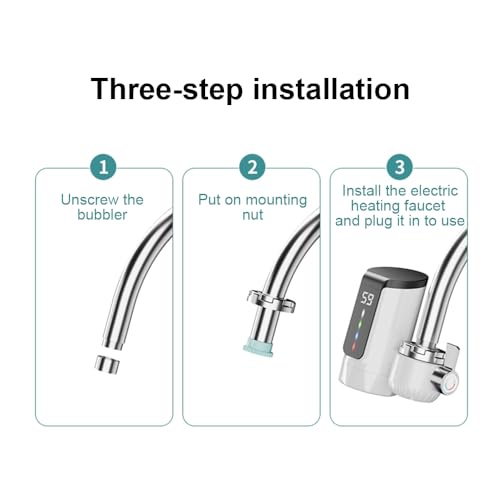 Three-step installation

1

Unscrew the bubbler

2

Put on mounting nut

3

Install the electric heating faucet and plug it in to use

59